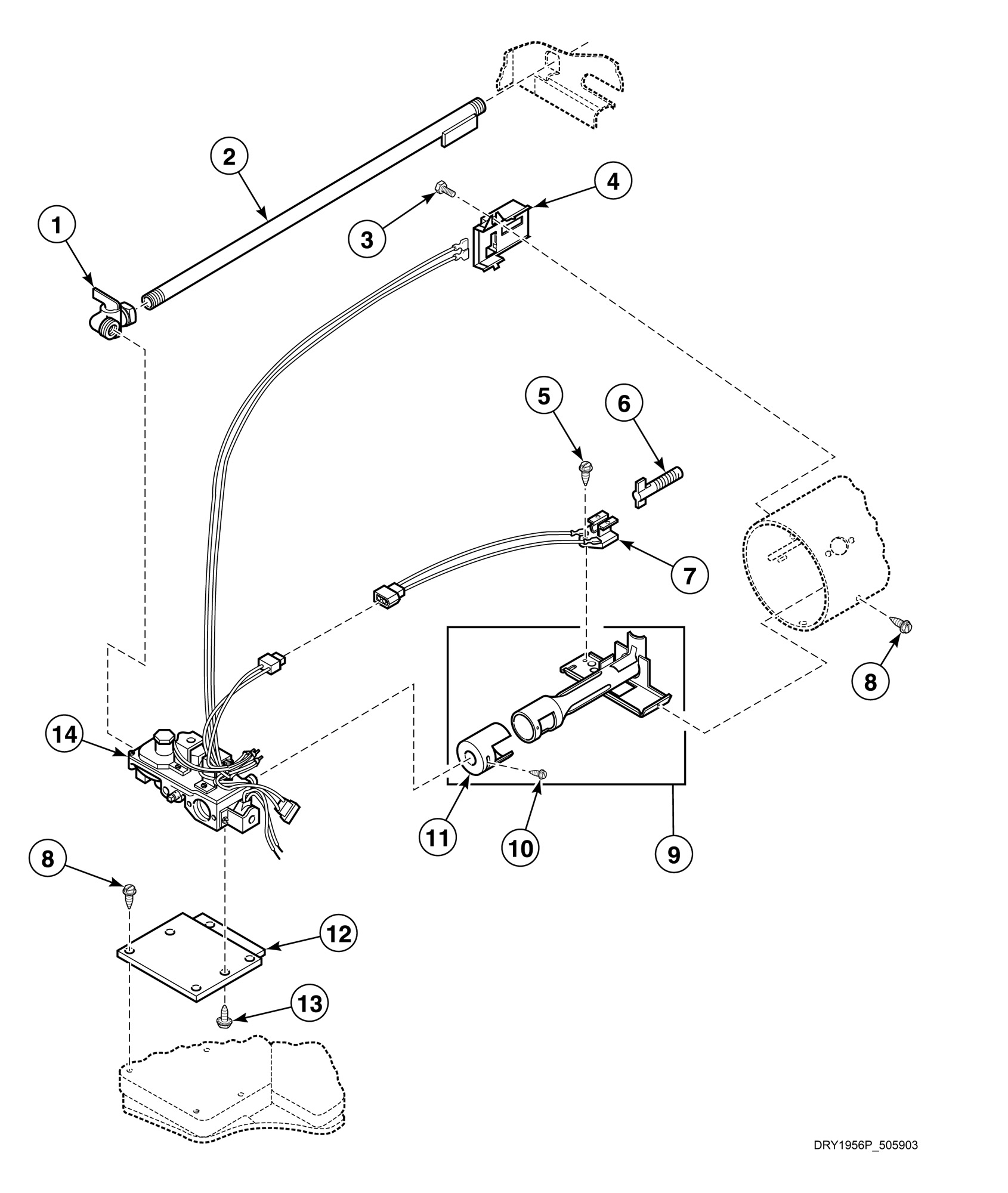 2
4
1
3
5
6
7
8
14
11
10
9
8
12
13
DRY1956P_505903