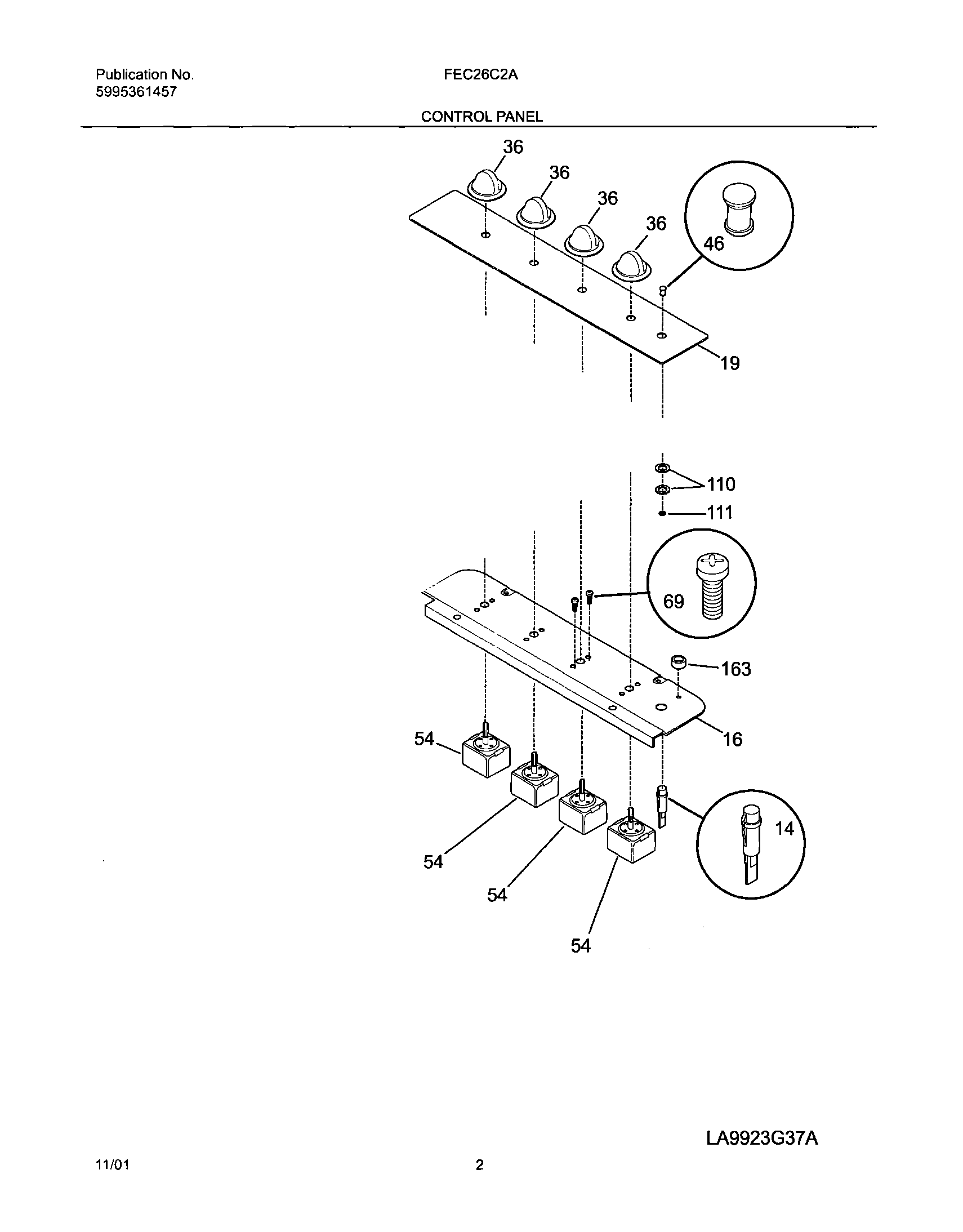 Publication No.
5995361457

FEC26C2A

CONTROL PANEL

36
36
36
36
46
19
110
111
69
163
16
54
54
54
54
14

LA9923G37A

11/01

2