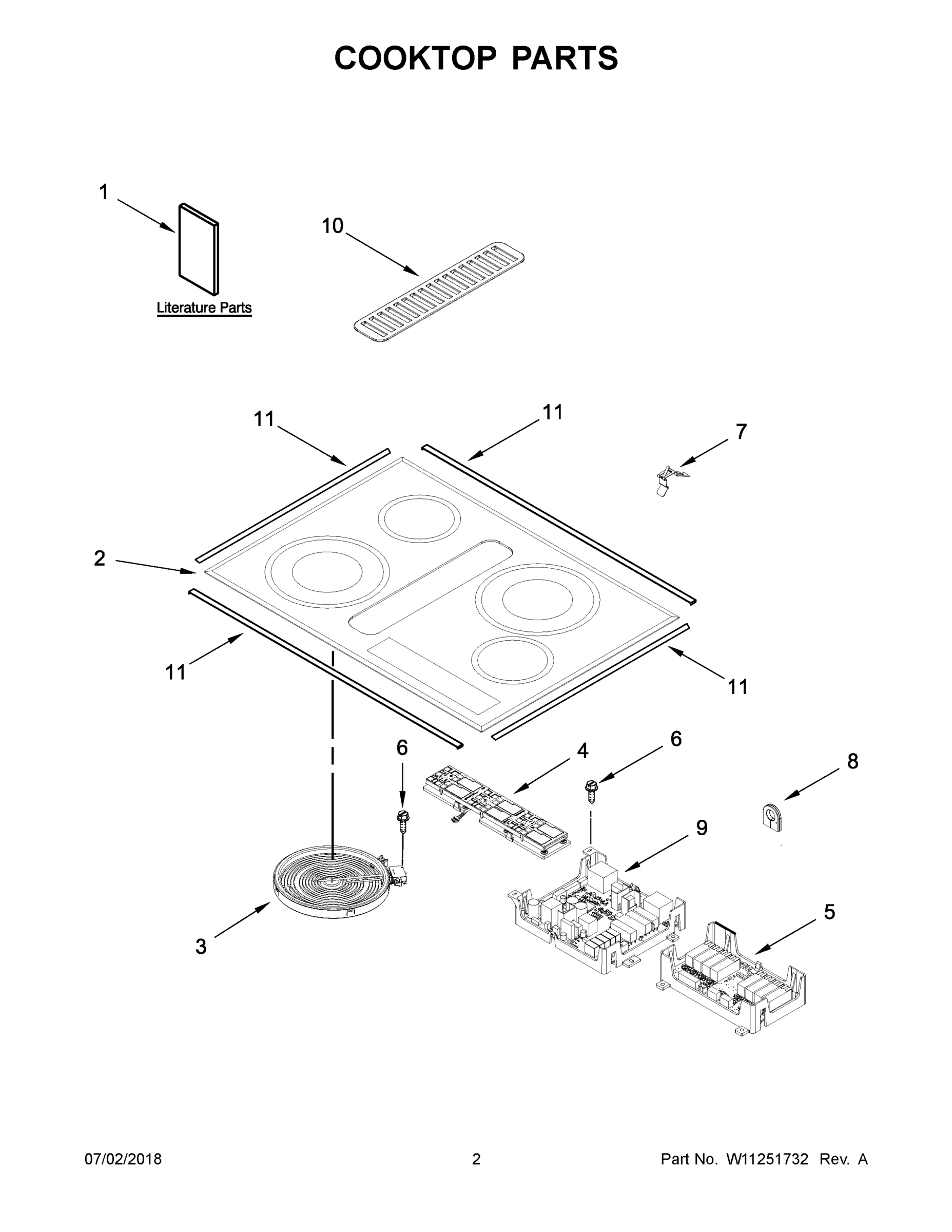 COOKTOP PARTS

1

Literature Parts

10

11

11

7

2

11

11

6

4

6

8

9

3

5

07/02/2018

2

Part No. W11251732 Rev. A