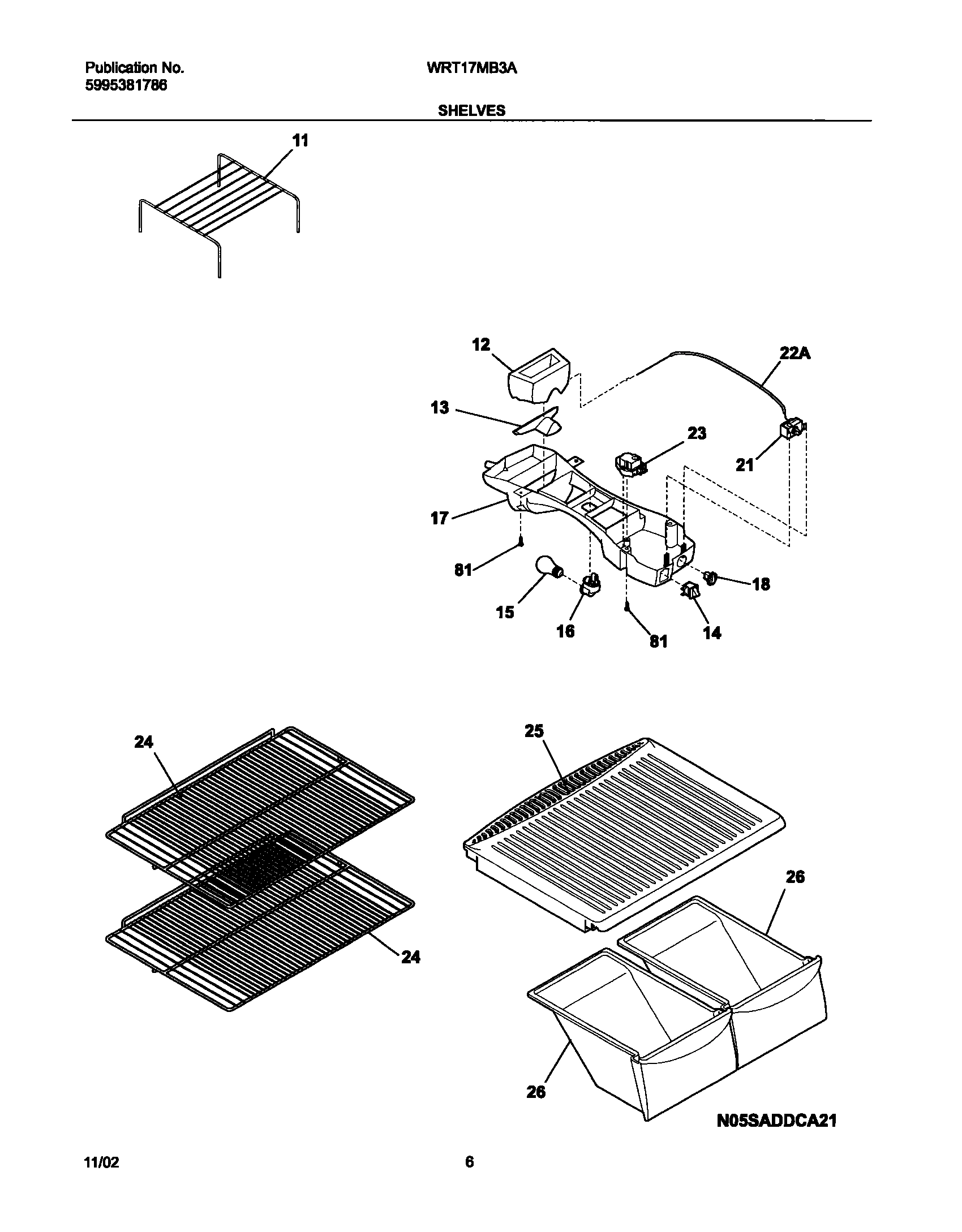 Publication No.
5995381786

WRT17MB3A

SHELVES

11

12

22A

13

23

21

17

81

18

15

16

81

14

24

25

26

24

26

N05SADDCA21

11/02

6