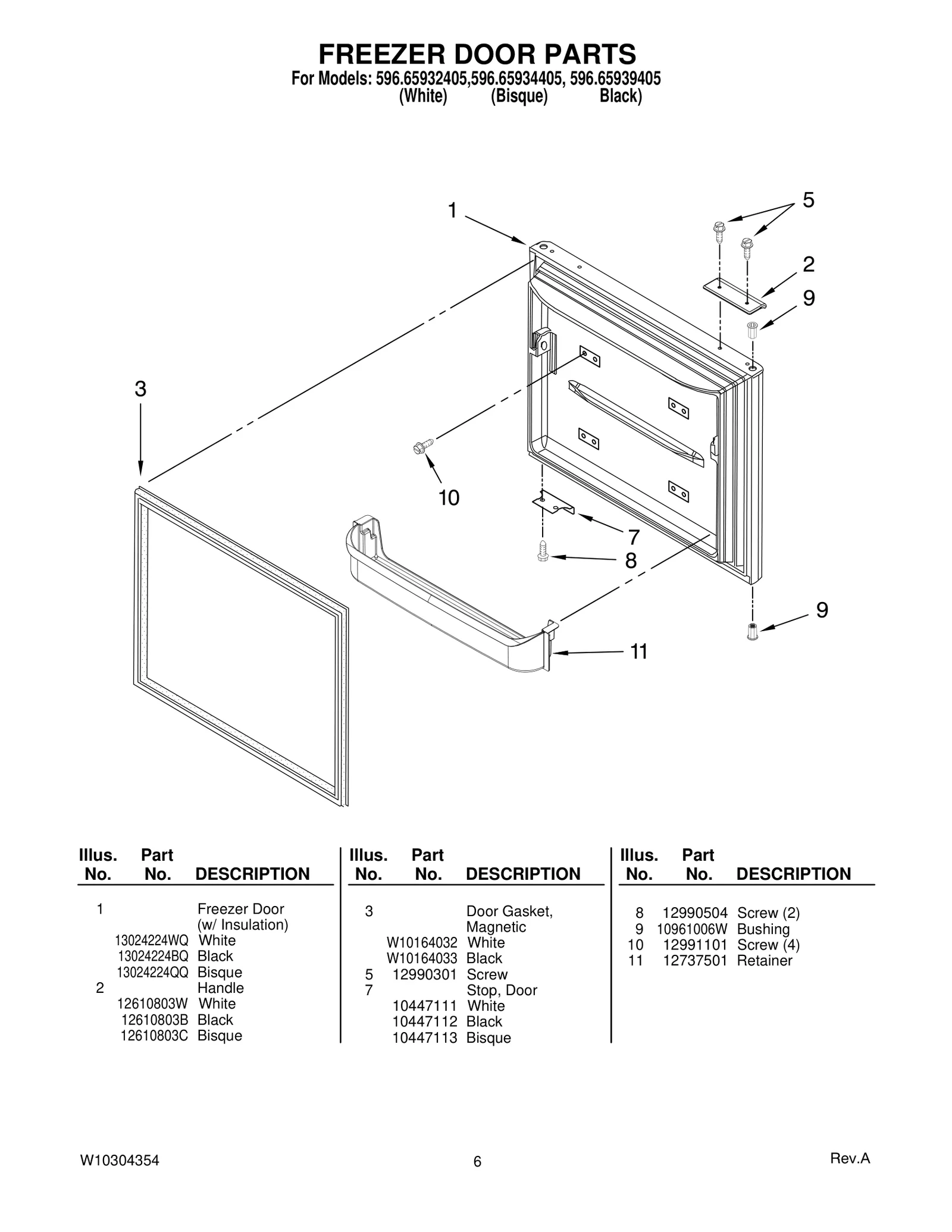 FREEZER DOOR PARTS
For Models: 596.65932405,596.65934405, 596.65939405
(White) (Bisque) Black)

1
5
2
9
3
10
7
8
9
11

| Illus. No. | Part No. | DESCRIPTION |
|---|---|---|
| 1 | | Freezer Door (w/ Insulation) |
| | 13024224WQ | White |
| | 13024224BQ | Black |
| | 13024224QQ | Bisque |
| 2 | | Handle |
| | 12610803W | White |
| | 12610803B | Black |
| | 12610803C | Bisque |

| Illus. No. | Part No. | DESCRIPTION |
|---|---|---|
| 3 | | Door Gasket, Magnetic |
| | W10164032 | White |
| | W10164033 | Black |
| 5 | 12990301 | Screw |
| 7 | | Stop, Door |
| | 10447111 | White |
| | 10447112 | Black |
| | 10447113 | Bisque |

| Illus. No. | Part No. | DESCRIPTION |
|---|---|---|
| 8 | 12990504 | Screw (2) |
| 9 | 10961006W | Bushing |
| 10 | 12991101 | Screw (4) |
| 11 | 12737501 | Retainer |

W10304354
6
Rev.A