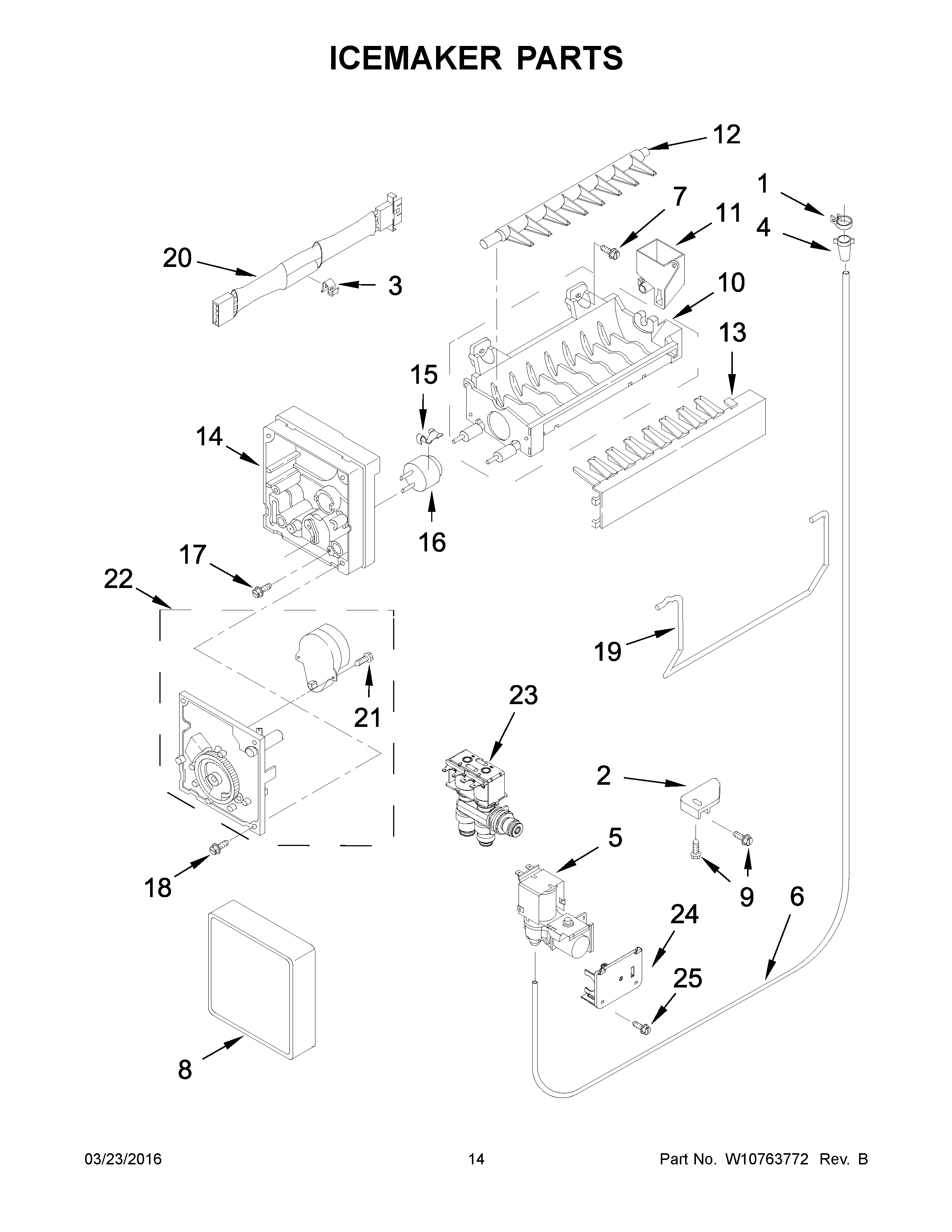 ICEMAKER PARTS

12
1
7
11
4
20
3
10
13
15
14
16
17
22
19
21
23
2
5
18
9
6
24
25
8

03/23/2016
14
Part No. W10763772 Rev. B