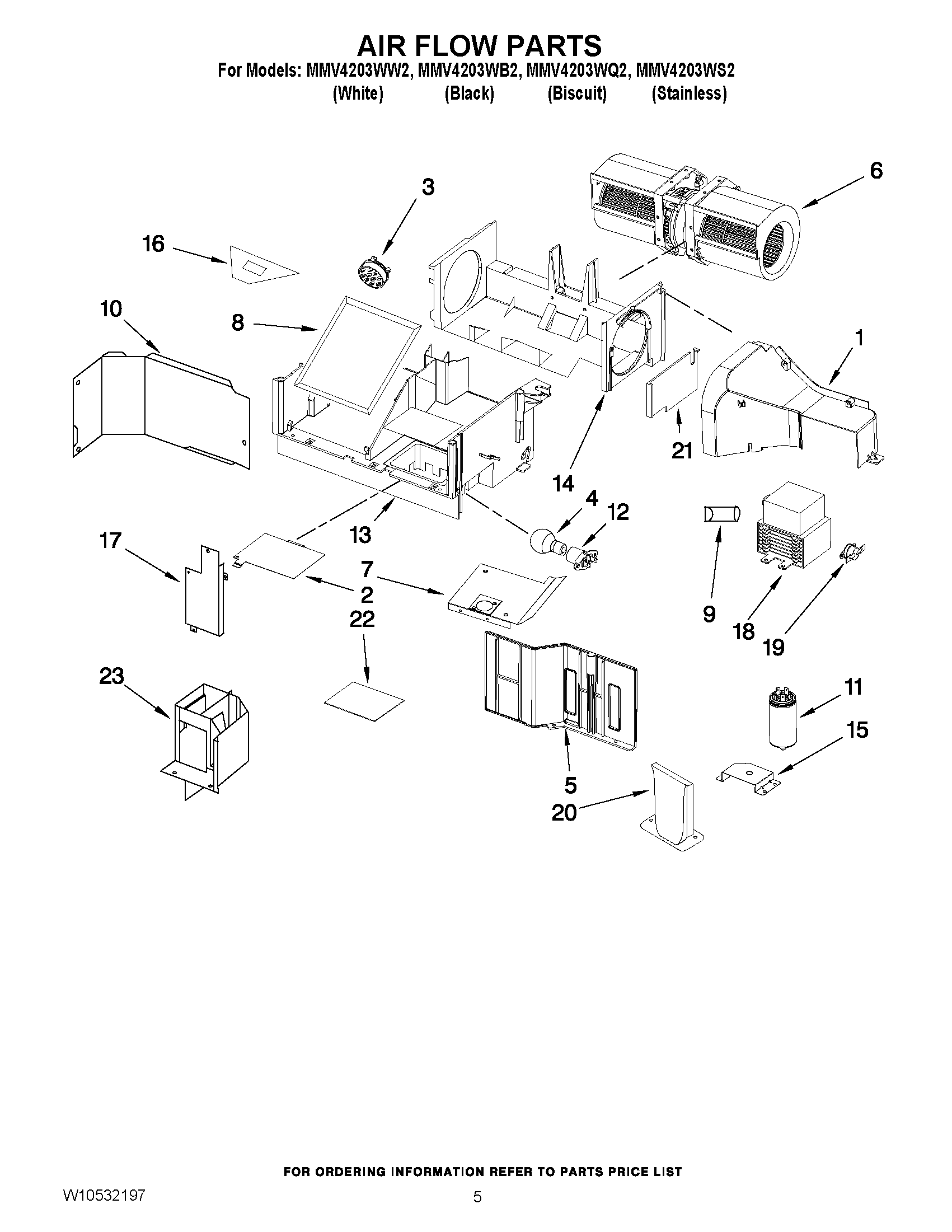 AIR FLOW PARTS
For Models: MMV4203WW2, MMV4203WB2, MMV4203WQ2, MMV4203WS2
(White) (Black) (Biscuit) (Stainless)

3
6
16
10
8
1
21
14
4
12
13
17
7
2
22
9
18
19
23
11
15
5
20

FOR ORDERING INFORMATION REFER TO PARTS PRICE LIST
W10532197
5