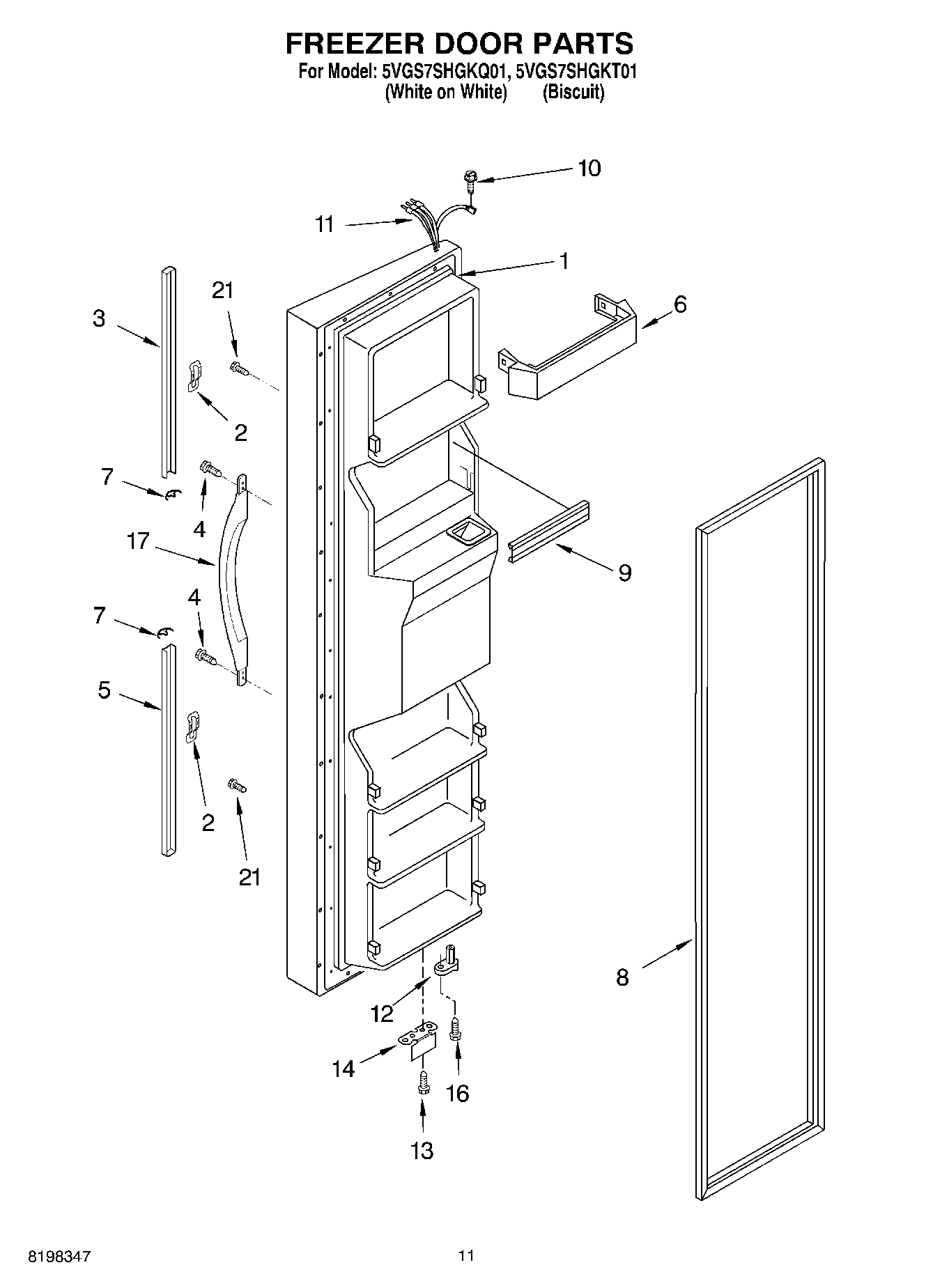 FREEZER DOOR PARTS
For Model: 5VGS7SHGKQ01, 5VGS7SHGKT01
(White on White) (Biscuit)

10
11
1
21
3
6
2
7
4
17
9
4
7
5
2
21
8
12
14
16
13

8198347
11