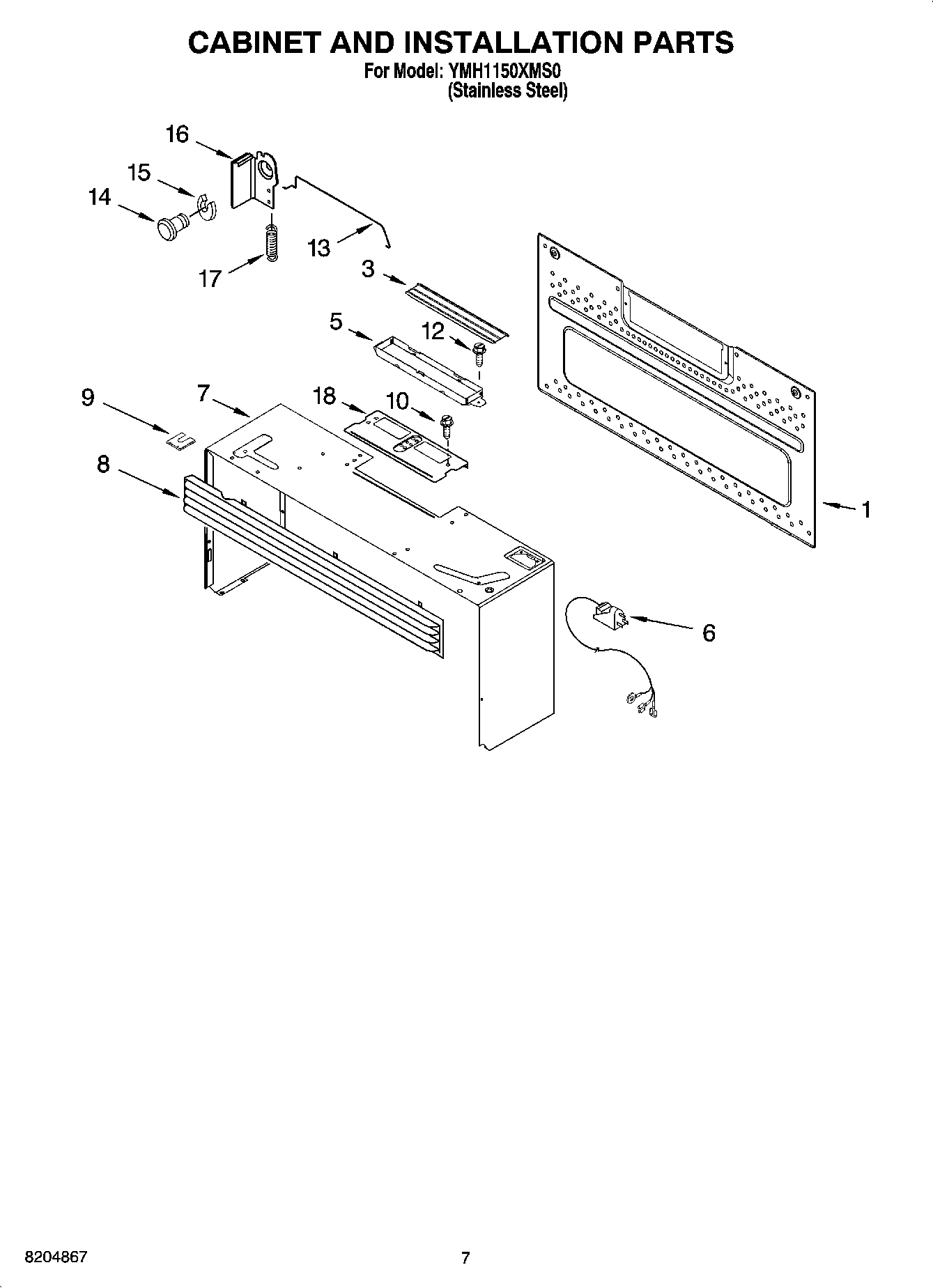 CABINET AND INSTALLATION PARTS
For Model: YMH1150XMS0
(Stainless Steel)

16
15
14
13
17
3
5
12
9
7
18
10
8
1
6

8204867

7