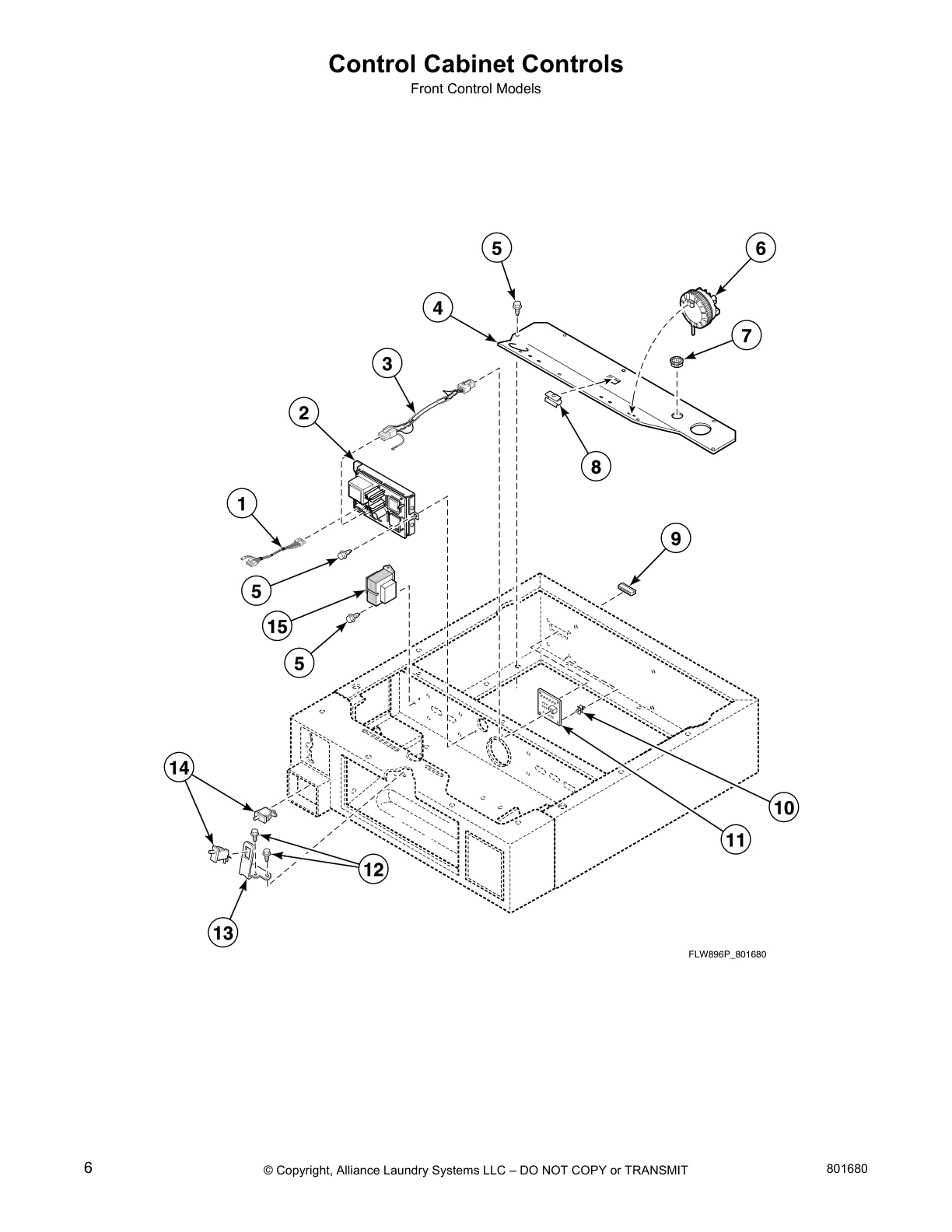 Control Cabinet Controls
Front Control Models

5
6
4
7
3
2
8
1
9
5
15
5
14
10
11
12
13

FLW896P_801680

6
© Copyright, Alliance Laundry Systems LLC – DO NOT COPY or TRANSMIT
801680