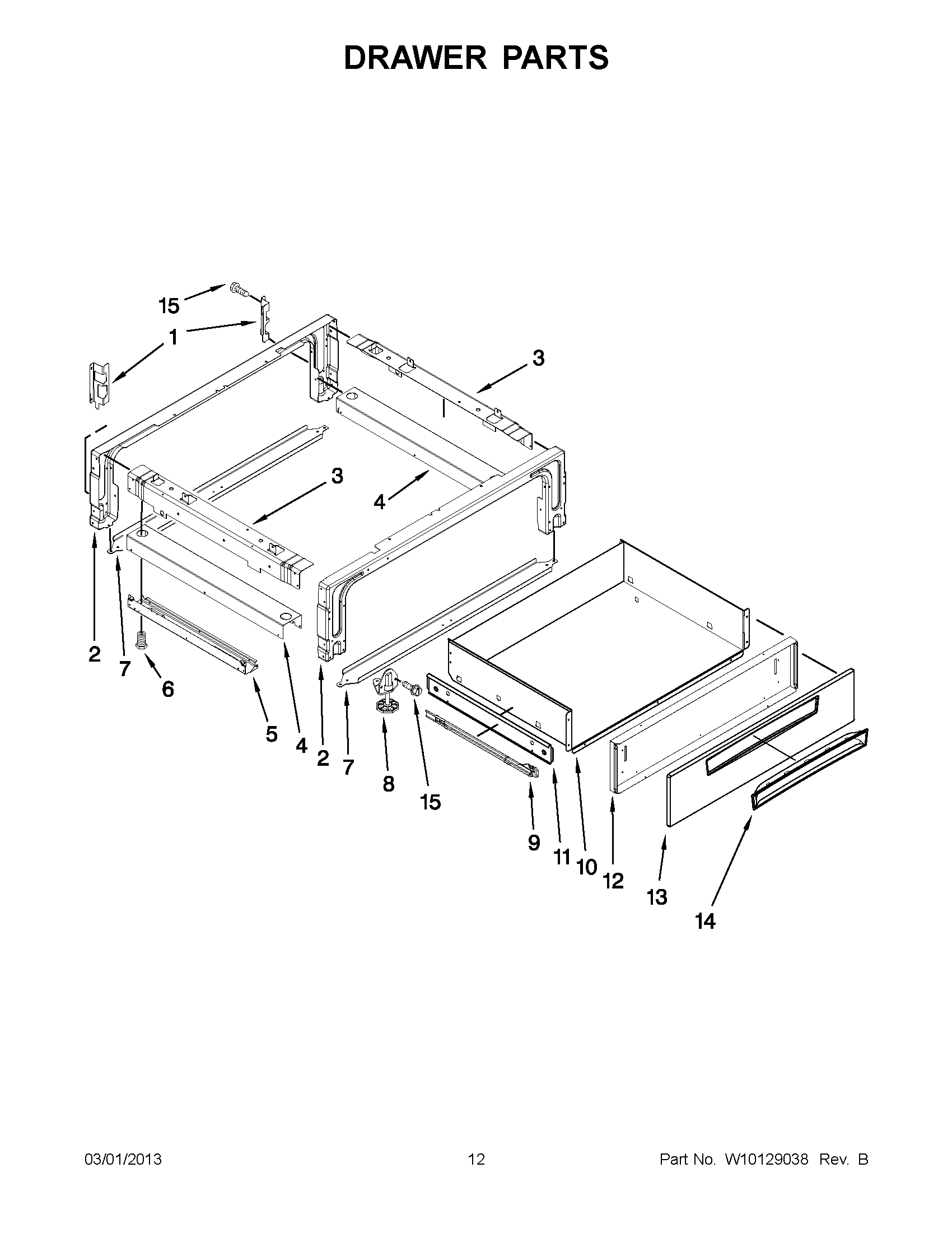 DRAWER PARTS

15
1
3
3
4
2
7
6
5
4
2
7
8
15
9
11
10
12
13
14

03/01/2013 12 Part No. W10129038 Rev. B