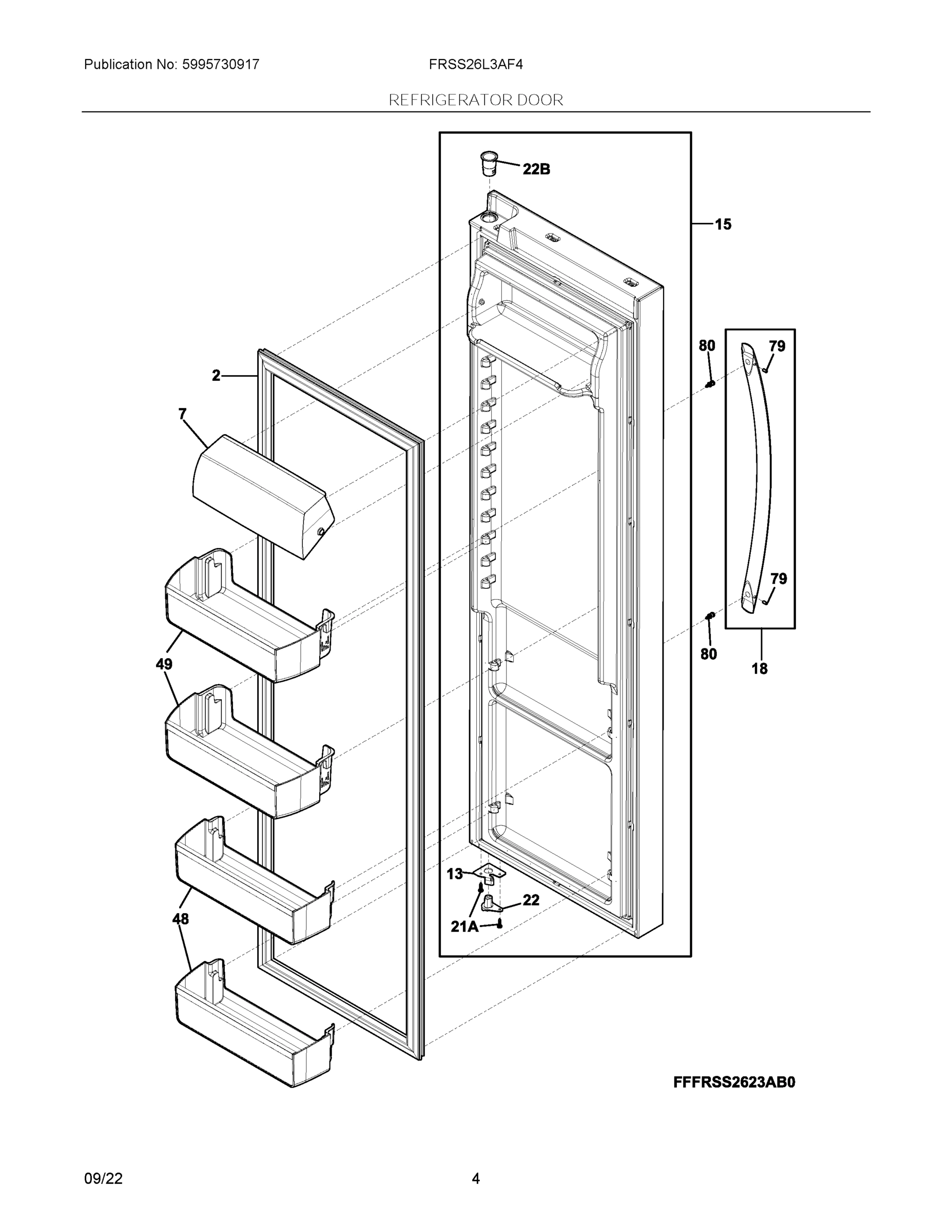 Publication No: 5995730917

FRSS26L3AF4

REFRIGERATOR DOOR

22B

15

80

79

2

7

79

80

18

49

13

22

21A

48

FFFRSS2623AB0

09/22

4