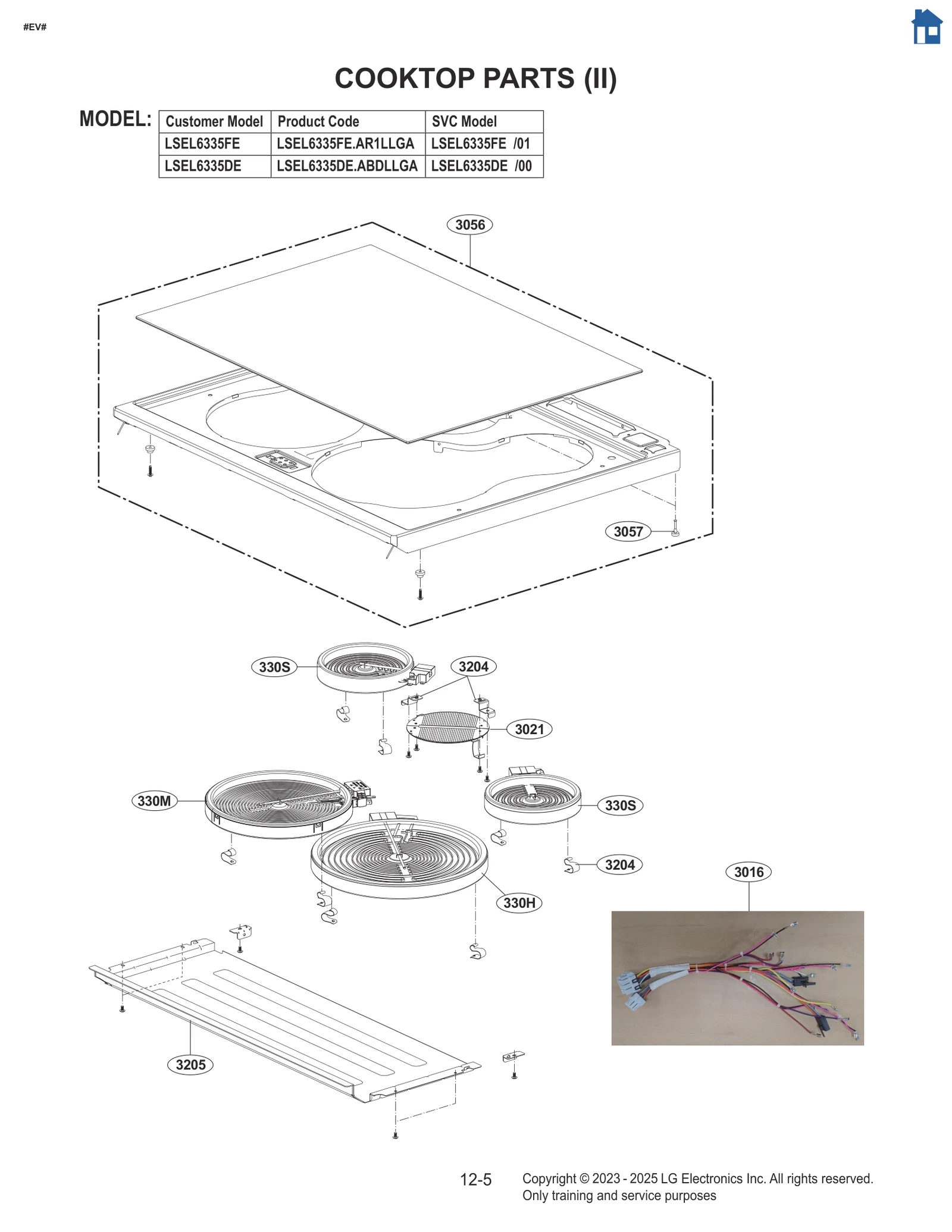 #EV#

COOKTOP PARTS (II)

MODEL:

| Customer Model | Product Code | SVC Model |
|---|---|---|
| LSEL6335FE | LSEL6335FE.AR1LLGA | LSEL6335FE /01 |
| LSEL6335DE | LSEL6335DE.ABDLLGA | LSEL6335DE /00 |

3056

3057

330S

3204

3021

330M

330S

3204

3016

330H

3205

12-5

Copyright © 2023 - 2025 LG Electronics Inc. All rights reserved.
Only training and service purposes