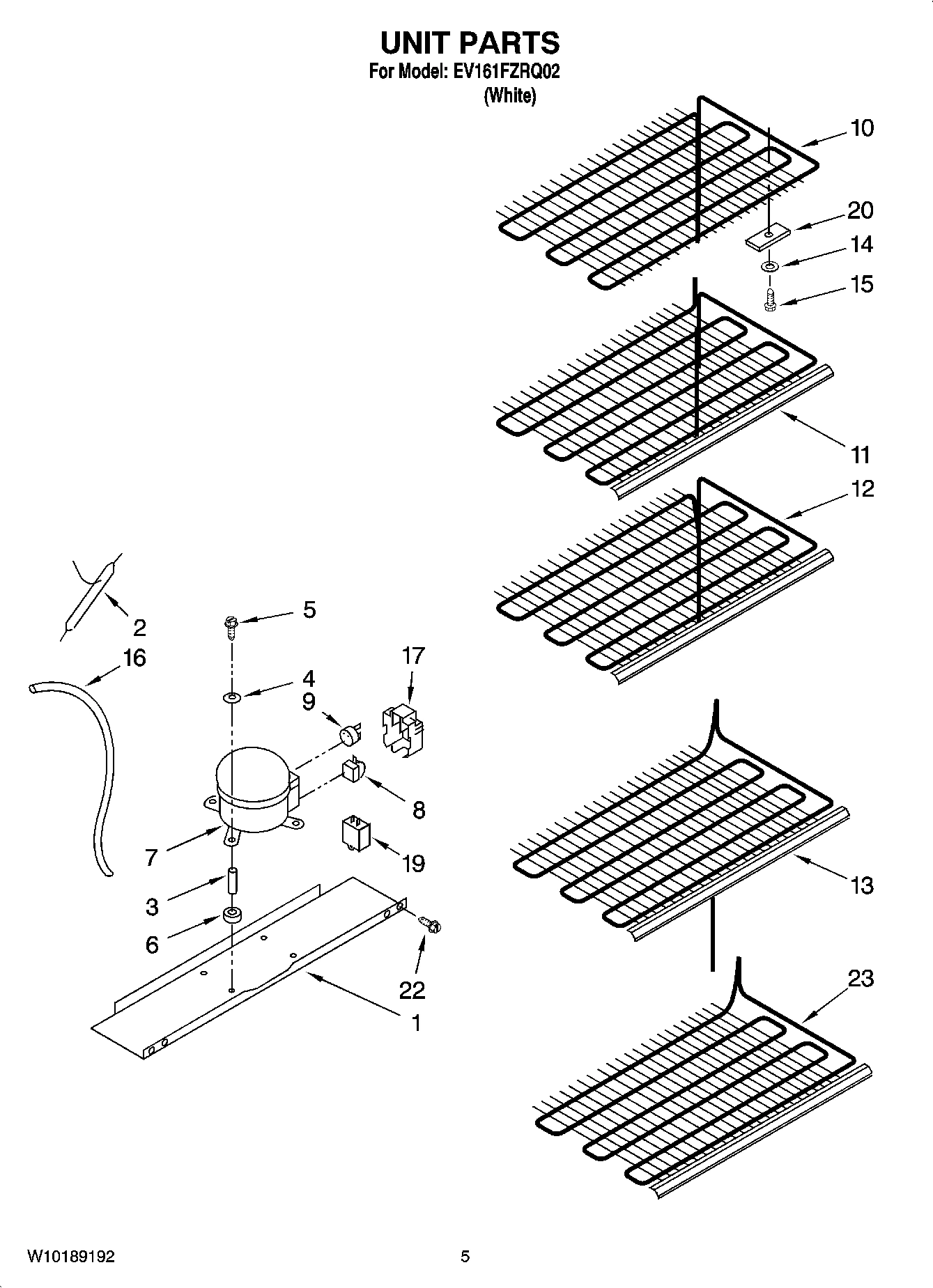 UNIT PARTS
For Model: EV161FZRQ02
(White)

10
20
14
15
11
12
2
5
16
17
4
9
8
7
19
3
6
22
1
13
23

W10189192
5