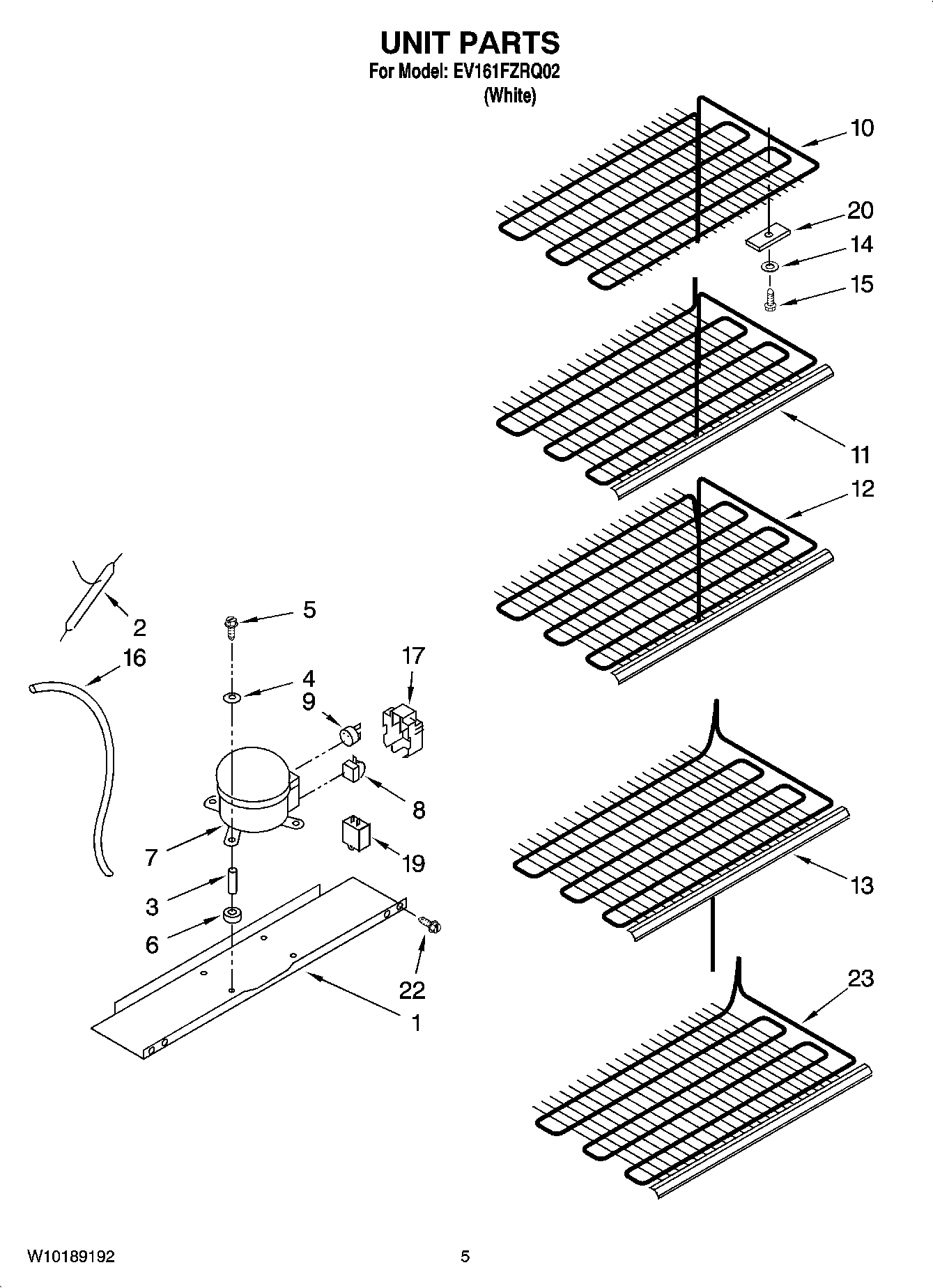 UNIT PARTS
For Model: EV161FZRQ02
(White)

10
20
14
15
11
12
2
5
16
17
4
9
8
7
19
3
6
22
1
13
23

W10189192

5