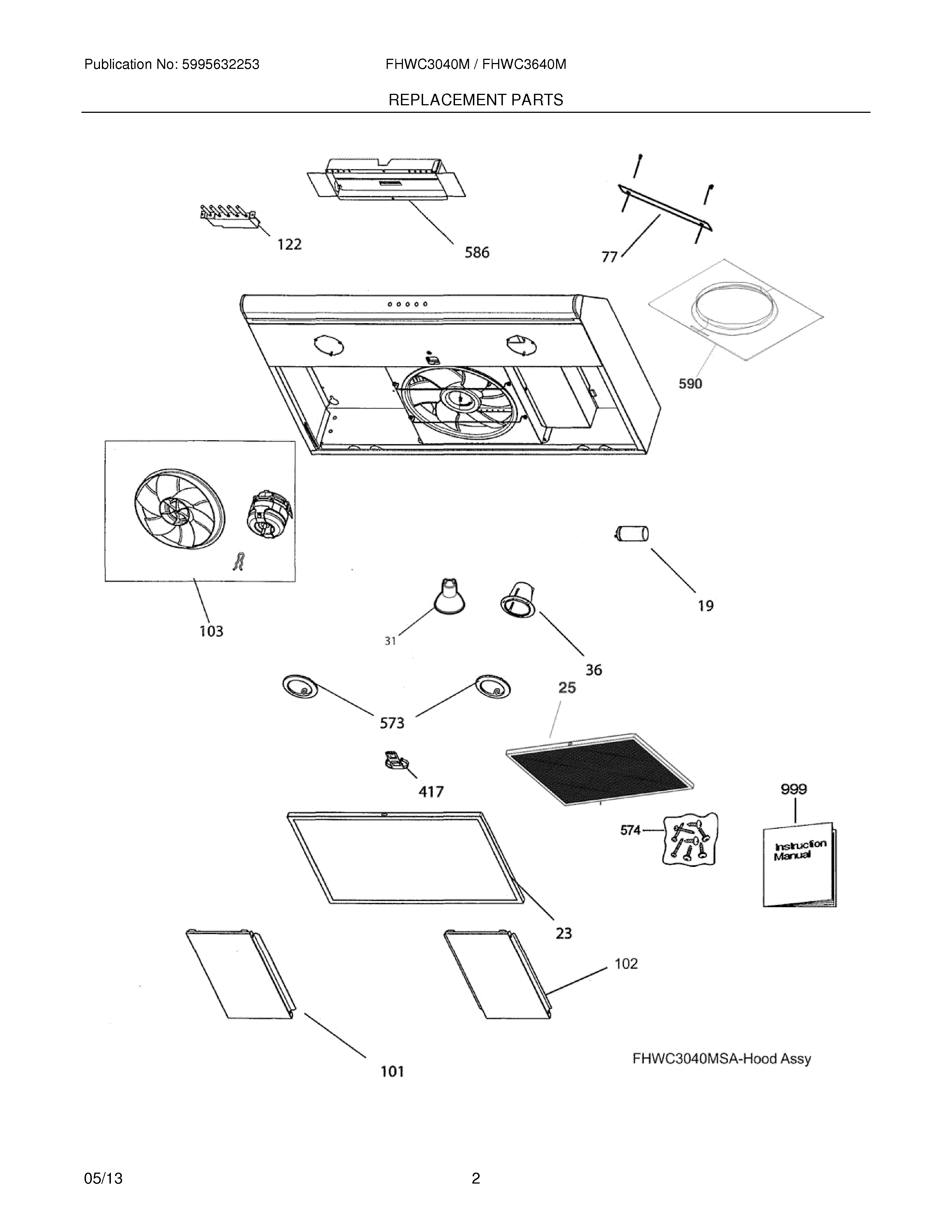 Publication No: 5995632253

FHWC3040M / FHWC3640M

REPLACEMENT PARTS

122

586

77

590

103

19

31

36

25

573

417

999

574

Instruction Manual

23

102

101

FHWC3040MSA-Hood Assy

05/13

2