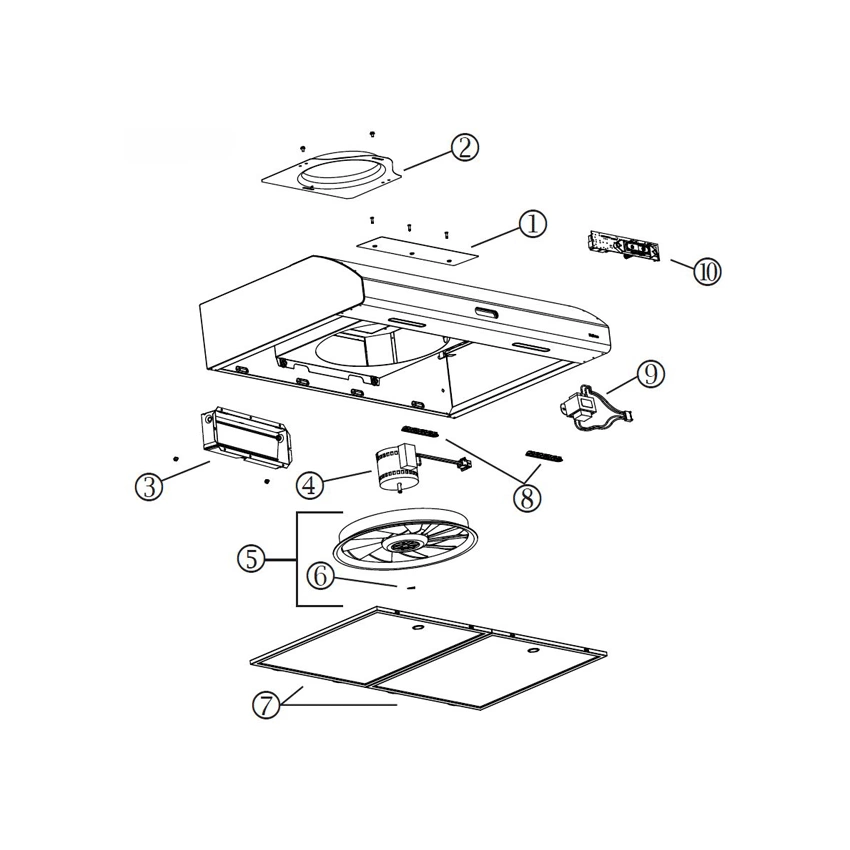 2
1
10
9
3
4
8
5
6
7