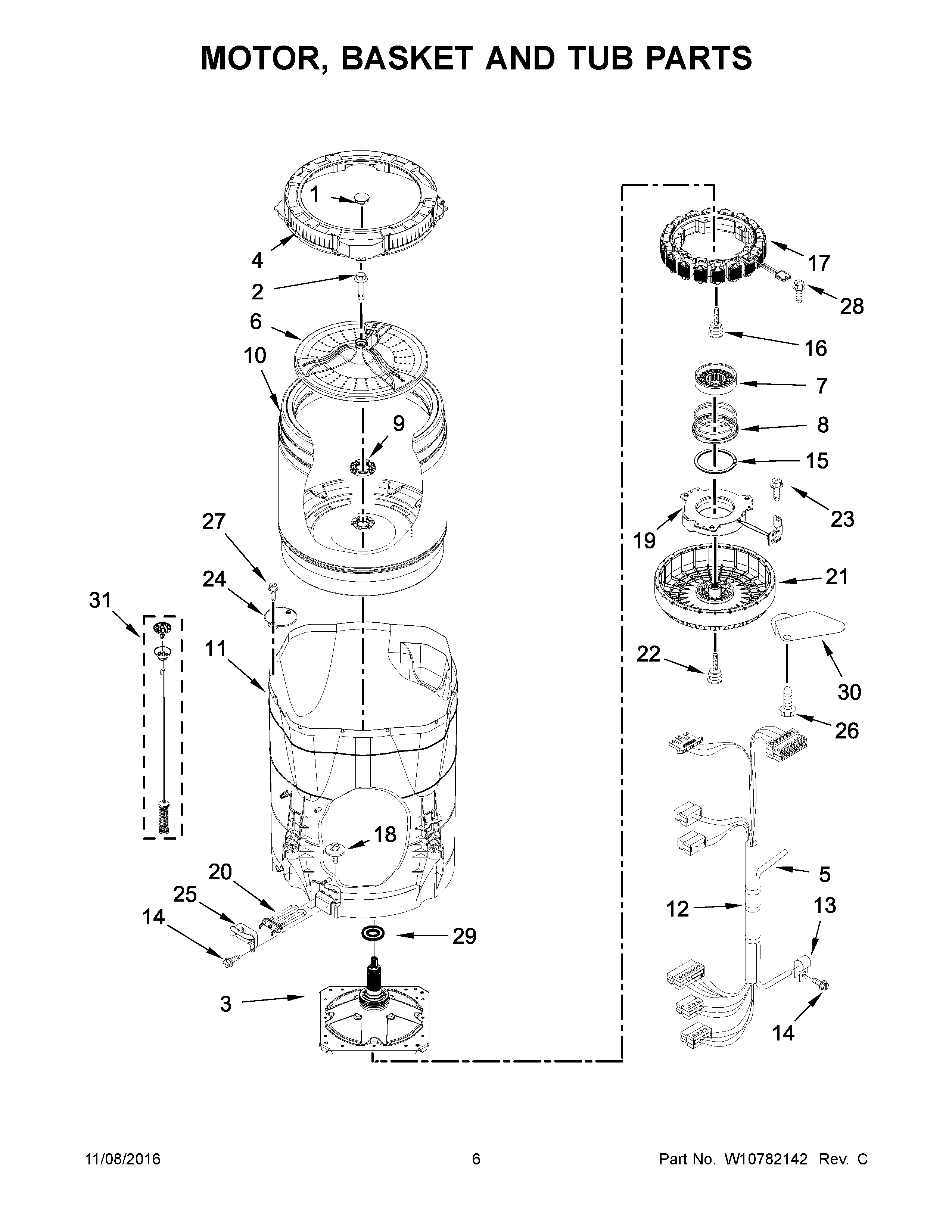 MOTOR, BASKET AND TUB PARTS

1
4
2
6
10
9
27
24
31
11
18
20
25
14
29
3
17
28
16
7
8
15
23
19
21
22
30
26
5
12
13
14

11/08/2016 6 Part No. W10782142 Rev. C