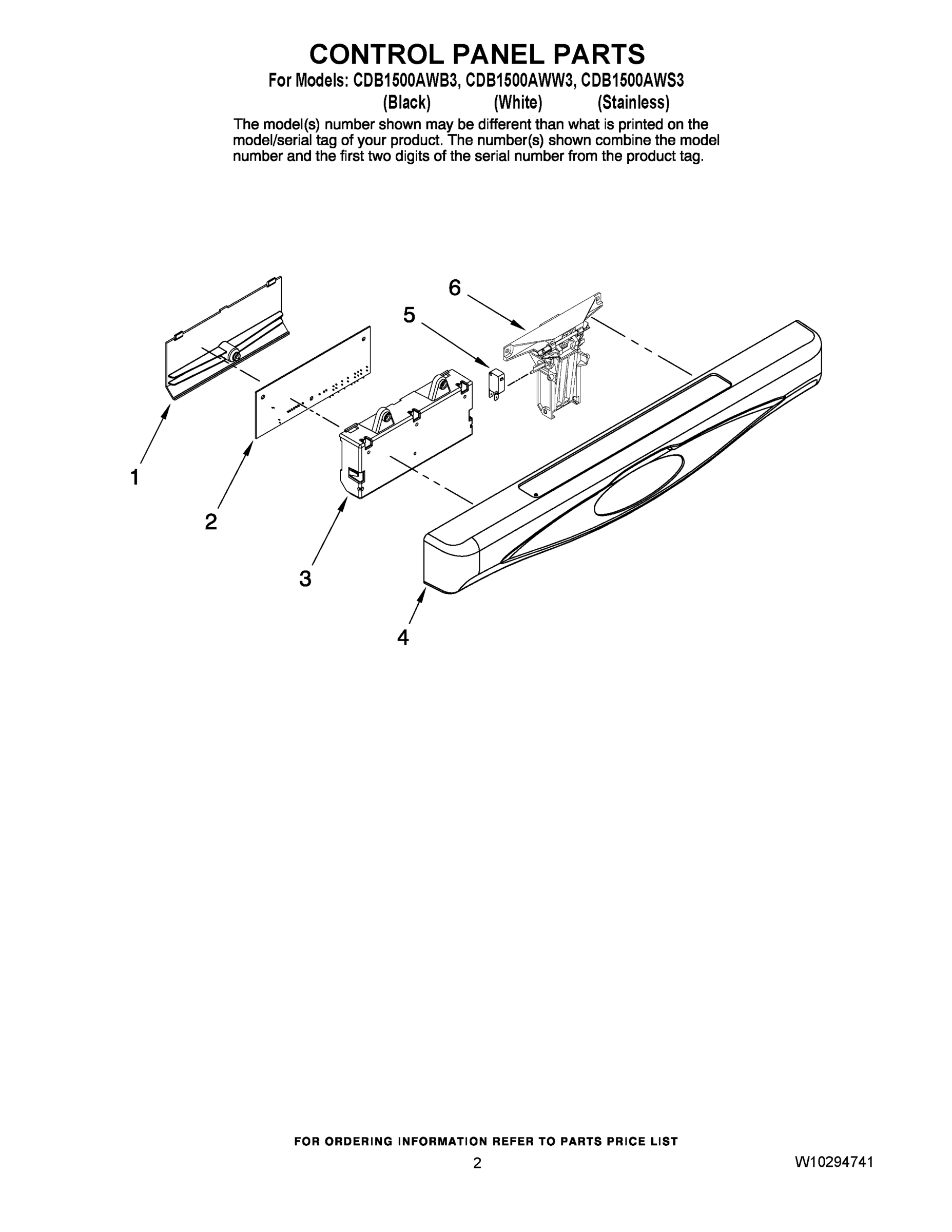 CONTROL PANEL PARTS

For Models: CDB1500AWB3, CDB1500AWW3, CDB1500AWS3
(Black) (White) (Stainless)

The model(s) number shown may be different than what is printed on the model/serial tag of your product. The number(s) shown combine the model number and the first two digits of the serial number from the product tag.

6

5

1

2

3

4

FOR ORDERING INFORMATION REFER TO PARTS PRICE LIST

2

W10294741