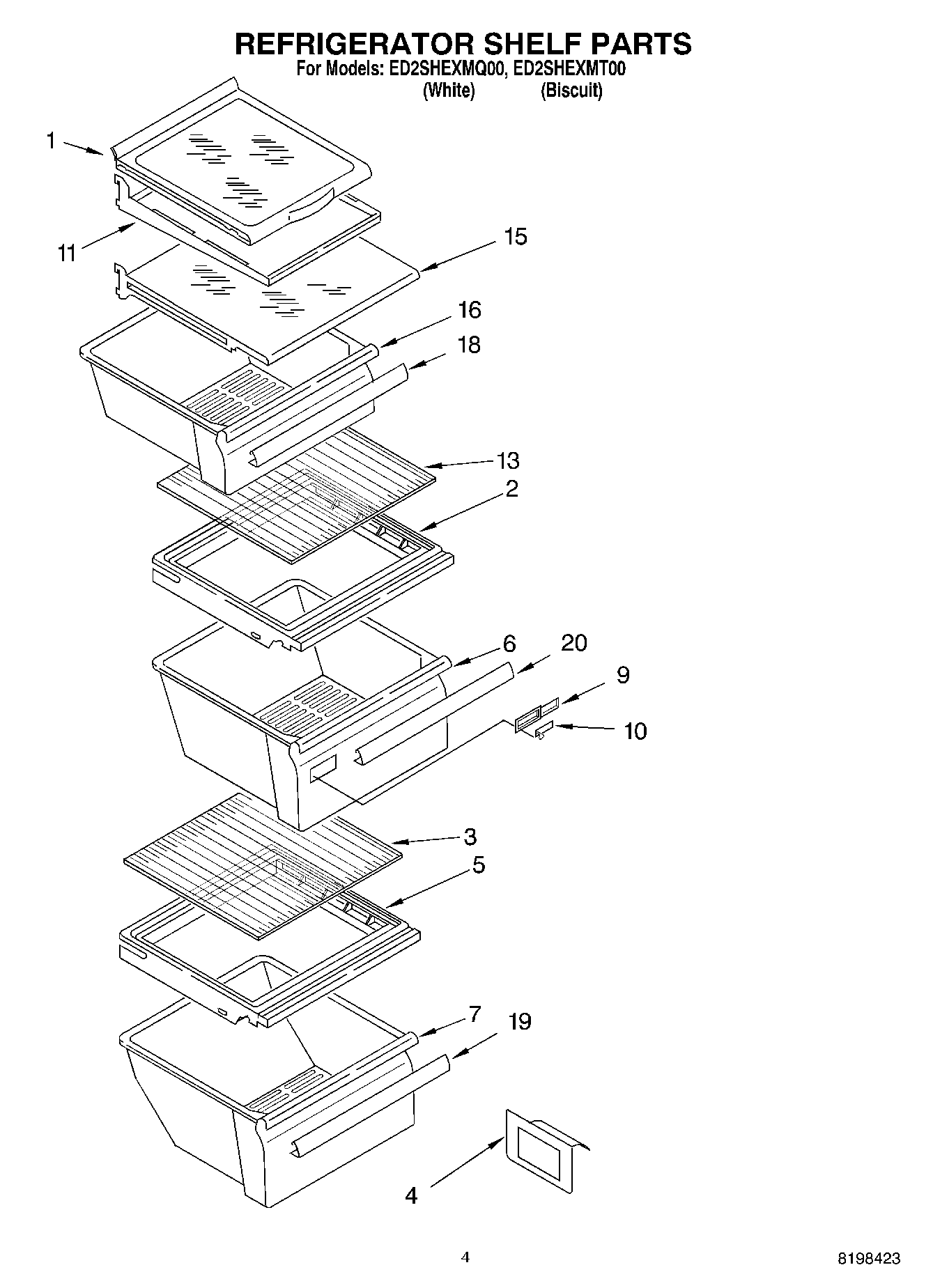 REFRIGERATOR SHELF PARTS
For Models: ED2SHEXMQ00, ED2SHEXMT00
(White) (Biscuit)

1
11
15
16
18
13
2
6
20
9
10
3
5
7
19
4

4
8198423