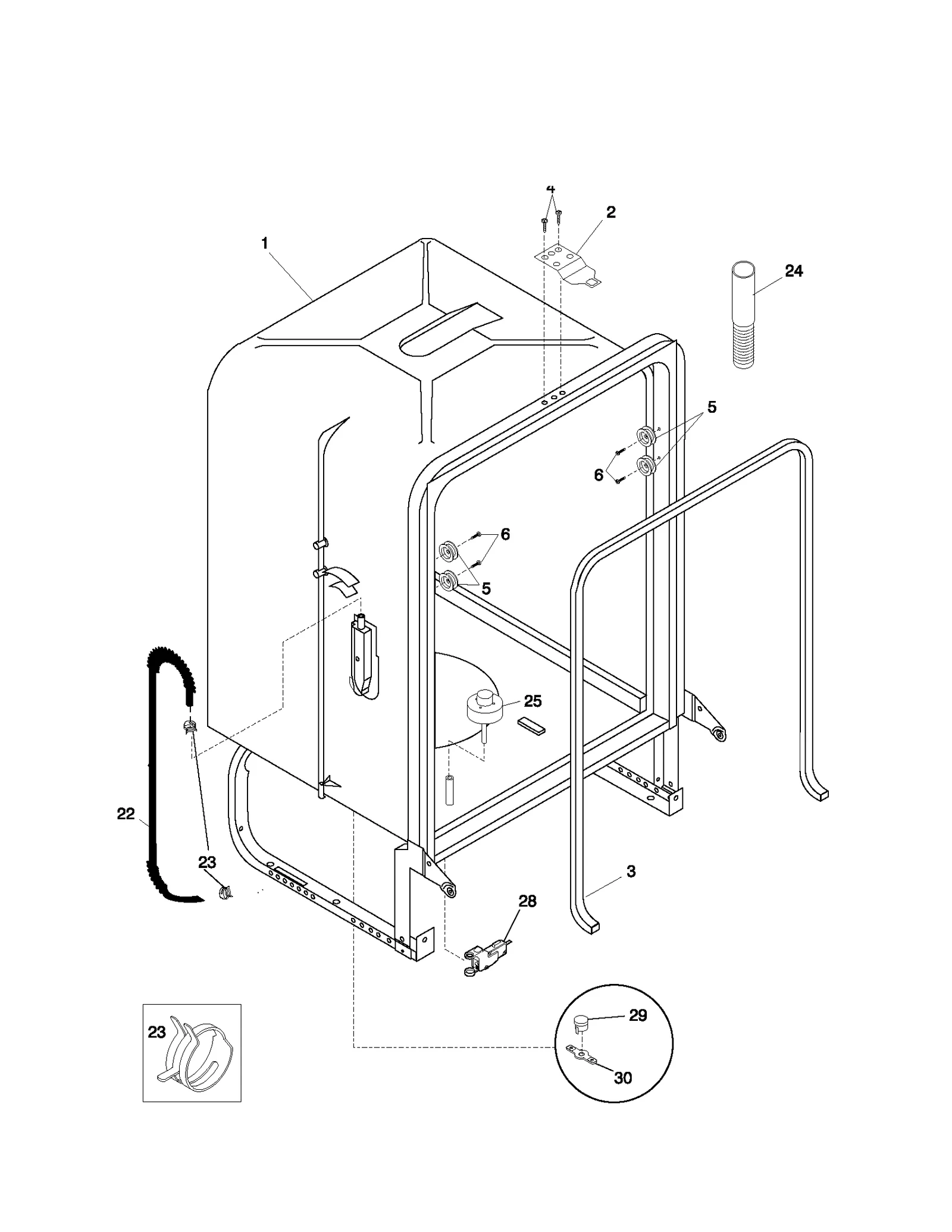 4
2
1
24
5
6
6
5
25
22
23
3
28
23
29
30