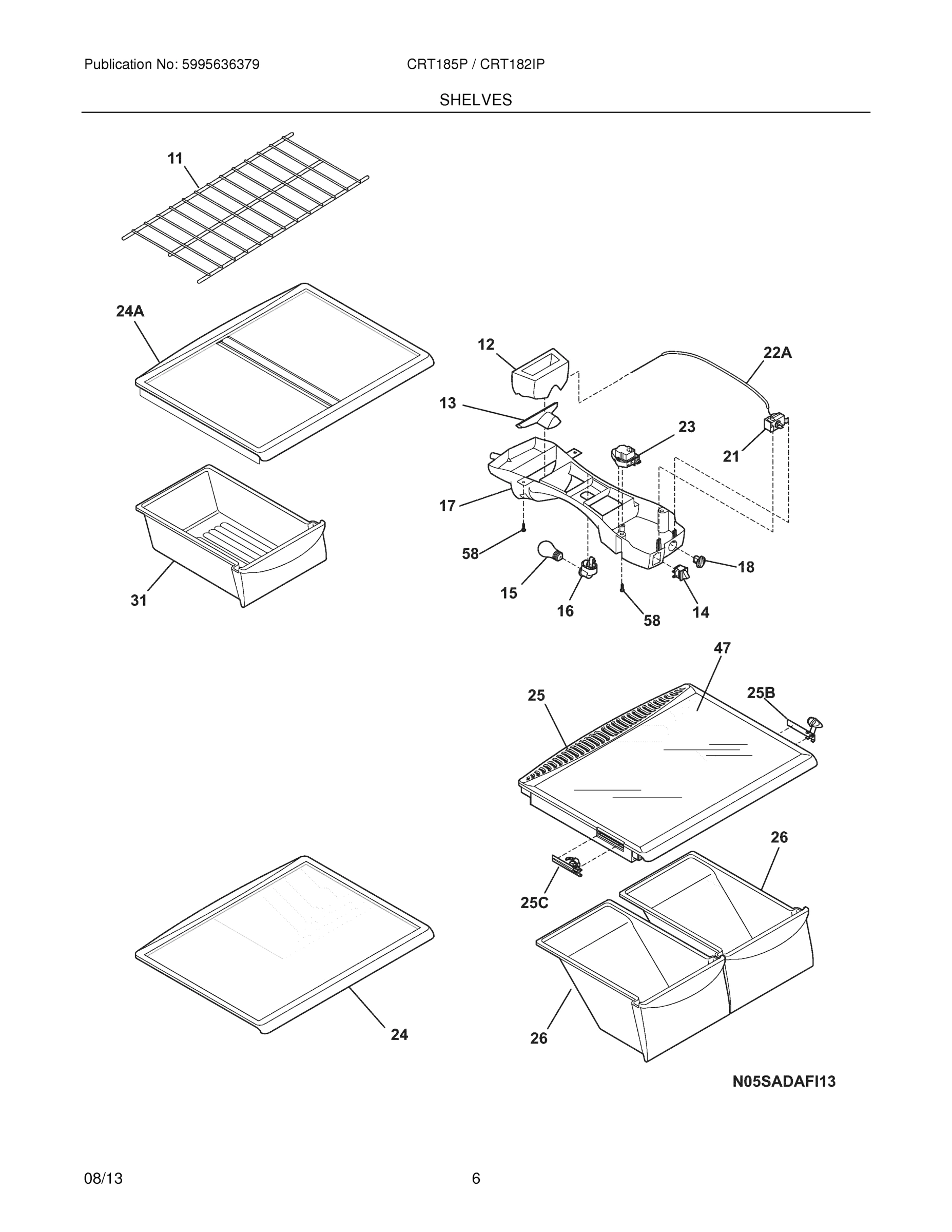 Publication No: 5995636379

CRT185P / CRT182IP

SHELVES

11

24A

12

22A

13

23

21

17

58

18

15

16

58

14

31

47

25

25B

26

25C

24

26

N05SADAFI13

08/13

6