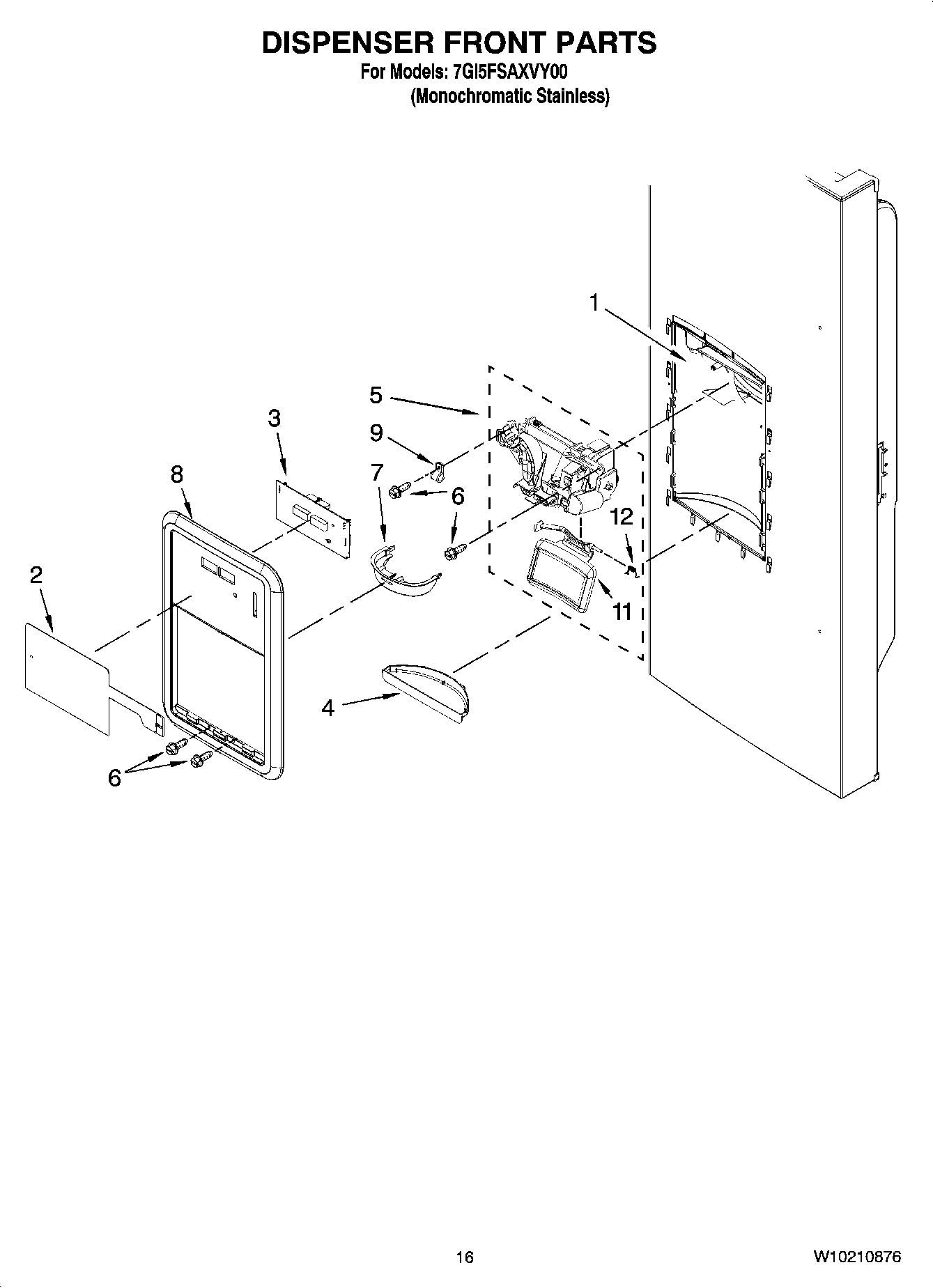 DISPENSER FRONT PARTS
For Models: 7GI5FSAXVY00
(Monochromatic Stainless)

1
5
3
9
8
7
6
6
12
2
11
4
6

16

W10210876