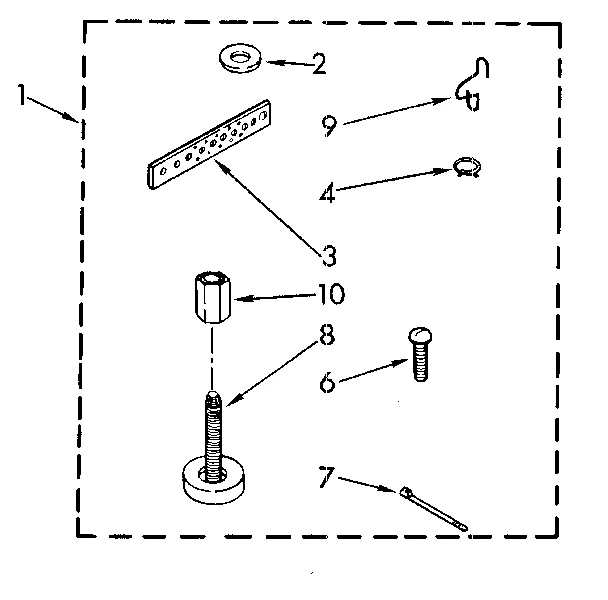 1
2
9
4
3
10
8
6
7