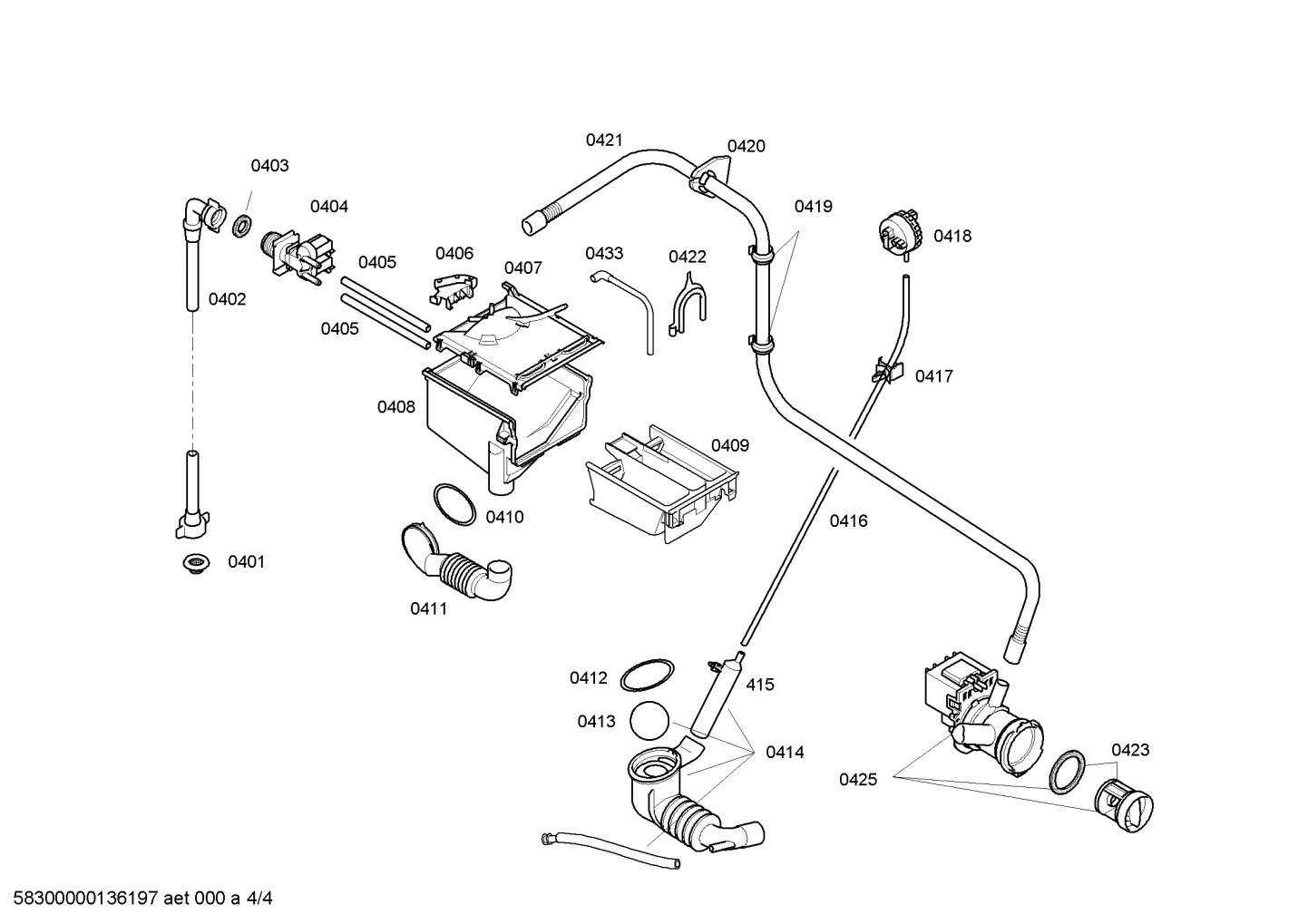 0421
0420
0403
0404
0419
0418
0405
0406
0407
0433
0422
0402
0405
0417
0408
0409
0410
0416
0401
0411
0412
415
0413
0414
0423
0425
58300000136197 aet 000 a 4/4