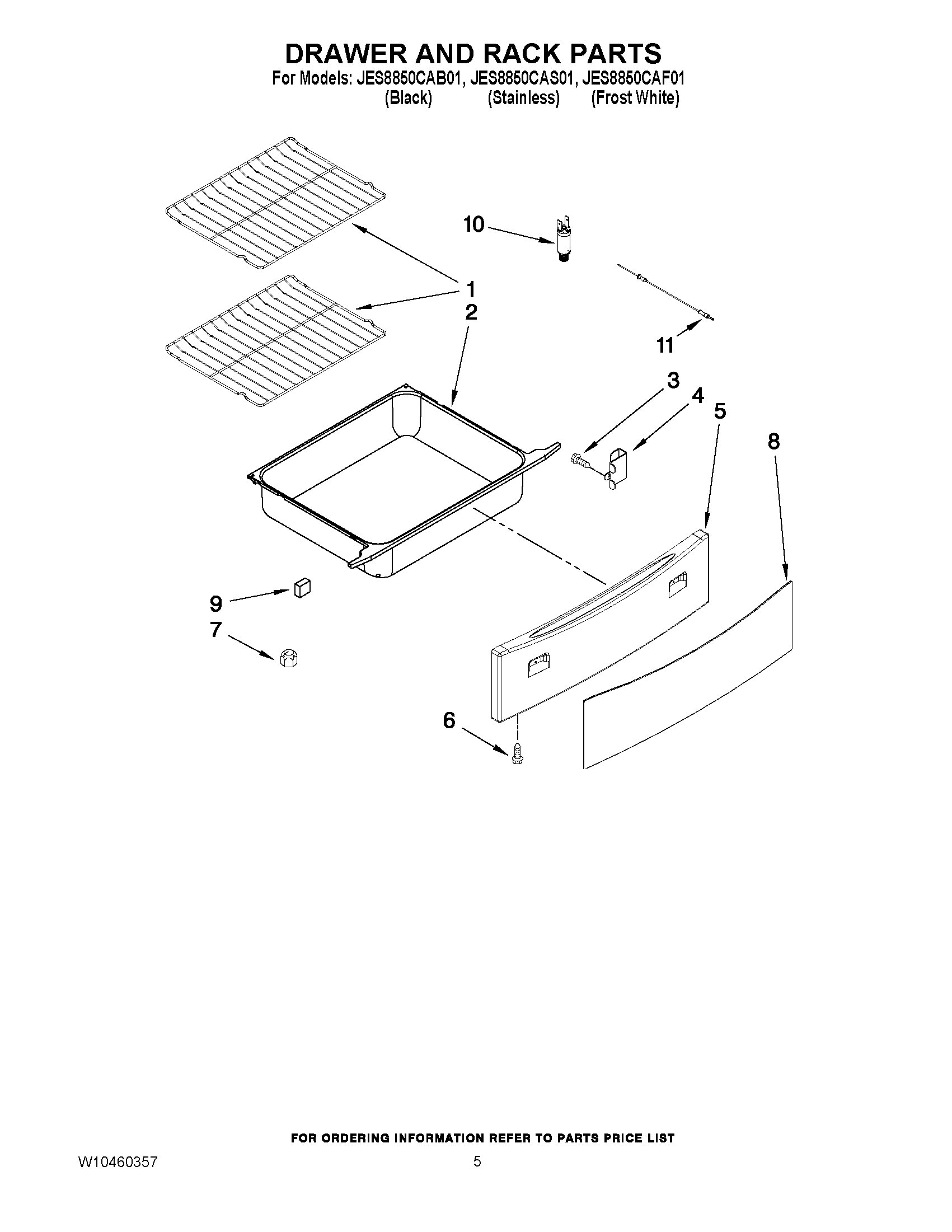 DRAWER AND RACK PARTS

For Models: JES8850CAB01, JES8850CAS01, JES8850CAF01
(Black) (Stainless) (Frost White)

10

1

2

11

3

4

5

8

9

7

6

FOR ORDERING INFORMATION REFER TO PARTS PRICE LIST

W10460357

5