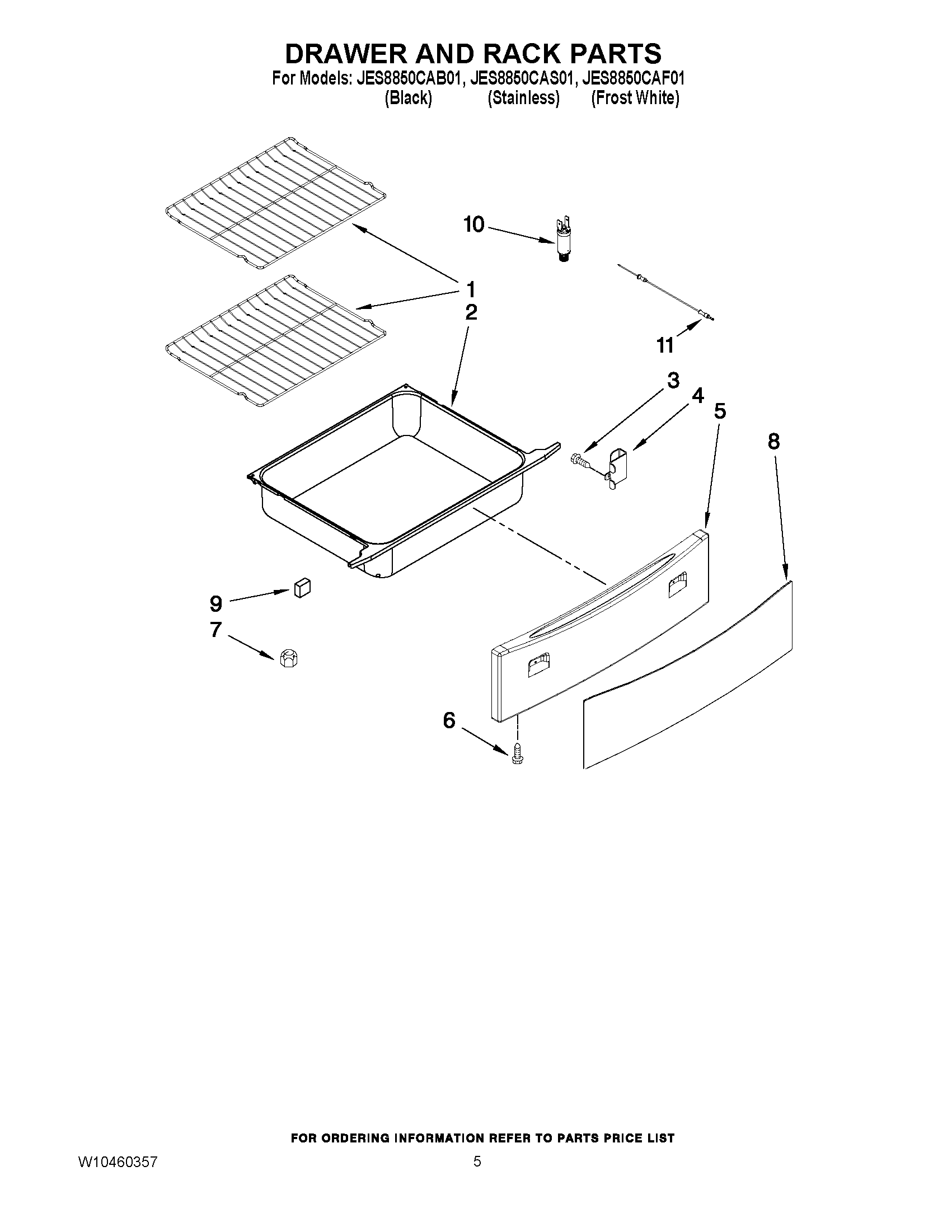 DRAWER AND RACK PARTS
For Models: JES8850CAB01, JES8850CAS01, JES8850CAF01
(Black) (Stainless) (Frost White)

10
1
2
11
3
4
5
8
9
7
6

FOR ORDERING INFORMATION REFER TO PARTS PRICE LIST

W10460357
5