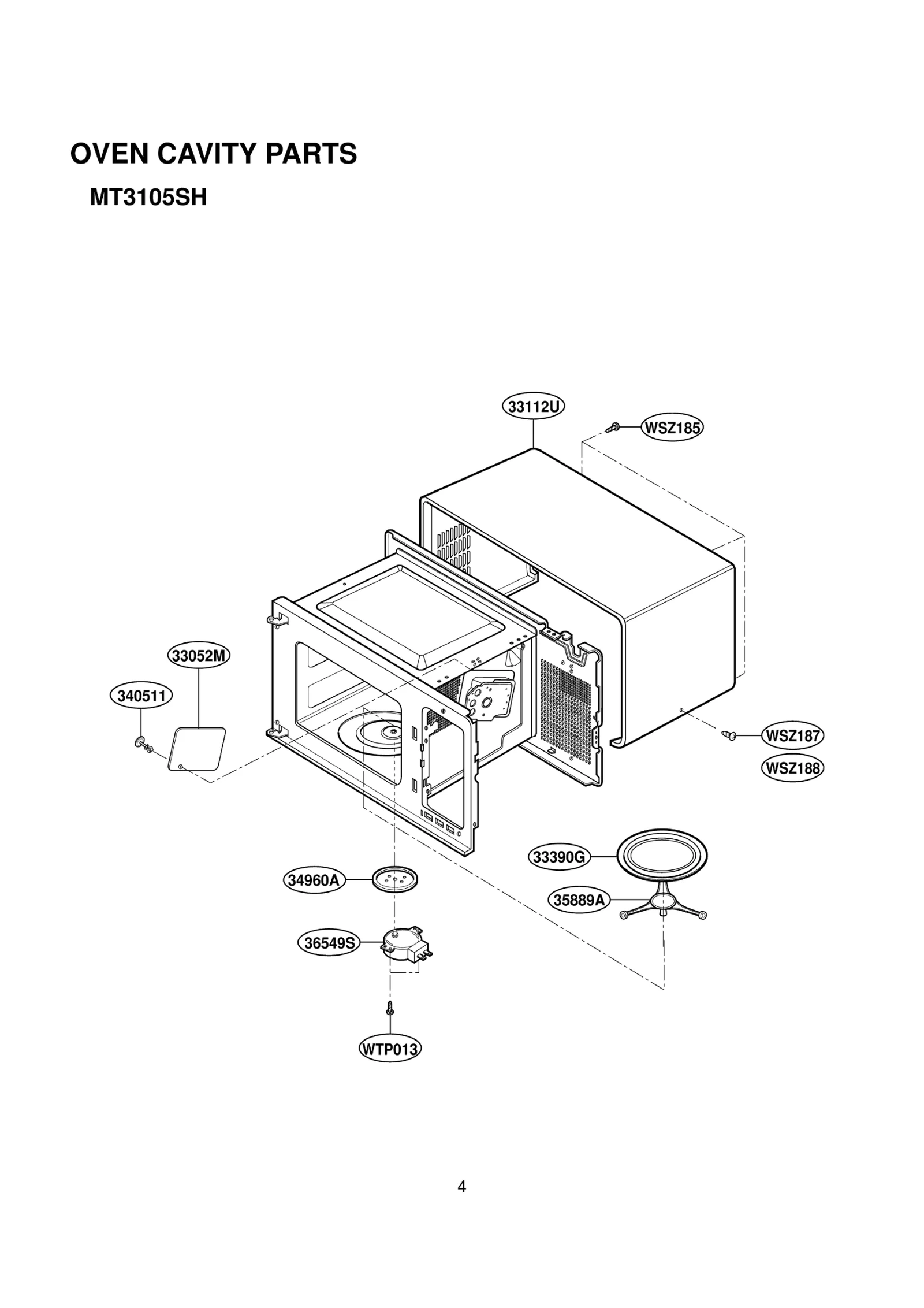 OVEN CAVITY PARTS
MT3105SH

33112U
WSZ185
33052M
340511
WSZ187
WSZ188
33390G
34960A
35889A
36549S
WTP013

4