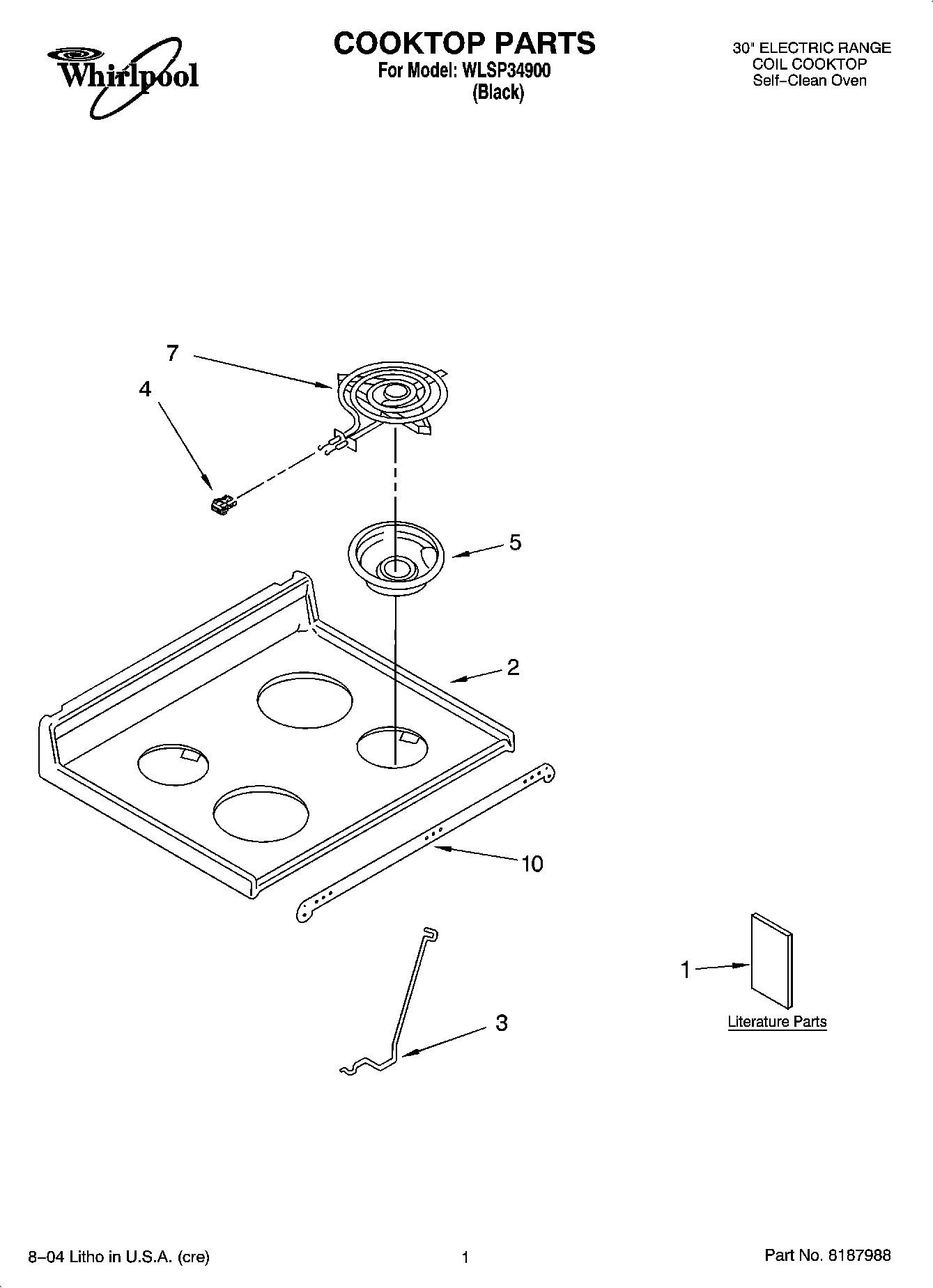 Whirlpool

COOKTOP PARTS
For Model: WLSP34900
(Black)

30" ELECTRIC RANGE
COIL COOKTOP
Self–Clean Oven

7
4
5
2
10
1
Literature Parts
3

8–04 Litho in U.S.A. (cre)
1
Part No. 8187988