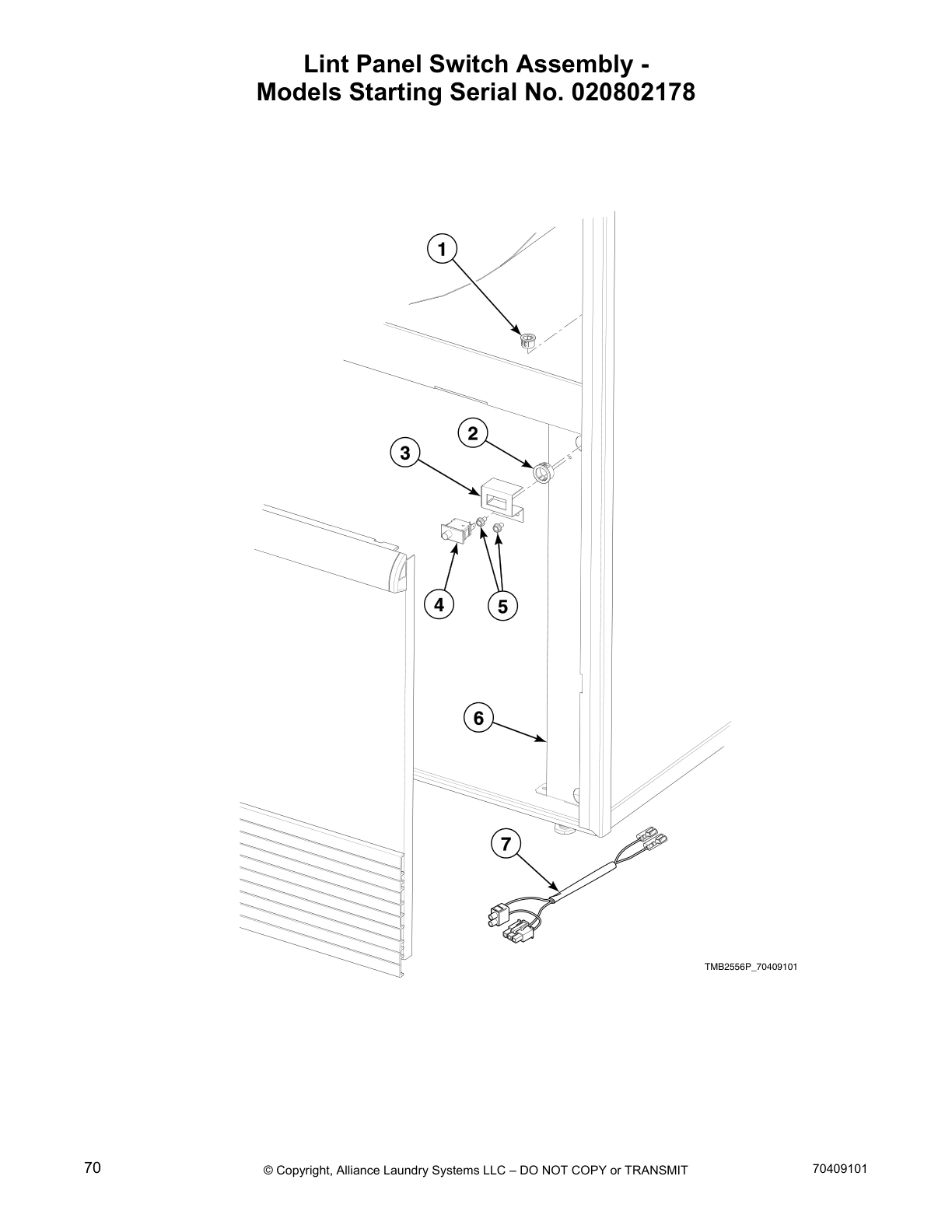 Lint Panel Switch Assembly -
Models Starting Serial No. 020802178

1
2
3
4
5
6
7

TMB2556P_70409101

70 © Copyright, Alliance Laundry Systems LLC – DO NOT COPY or TRANSMIT 70409101