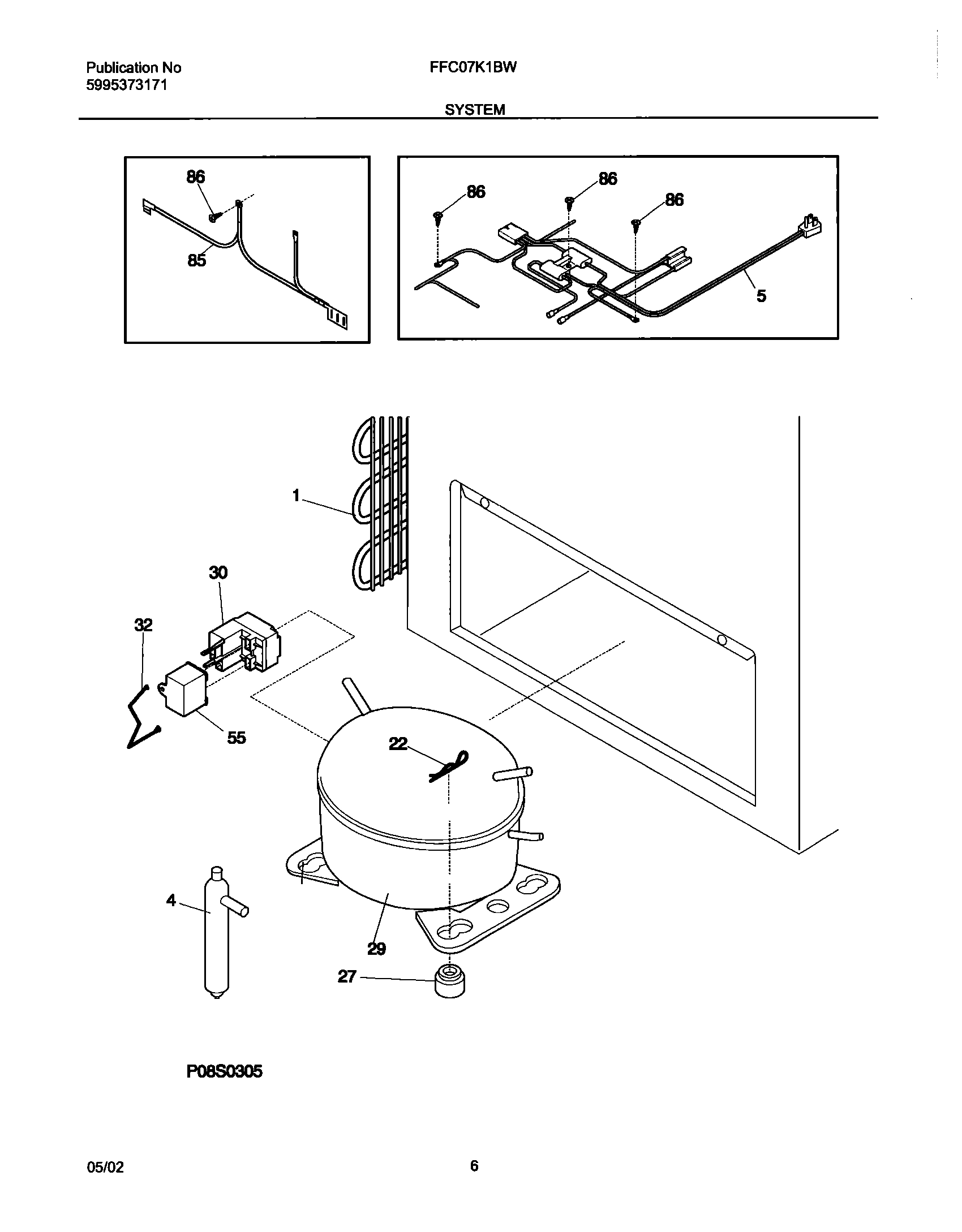 Publication No
5995373171

FFC07K1BW

SYSTEM

86

85

86

86

86

5

1

30

32

55

22

4

29

27

P08S0305

05/02

6