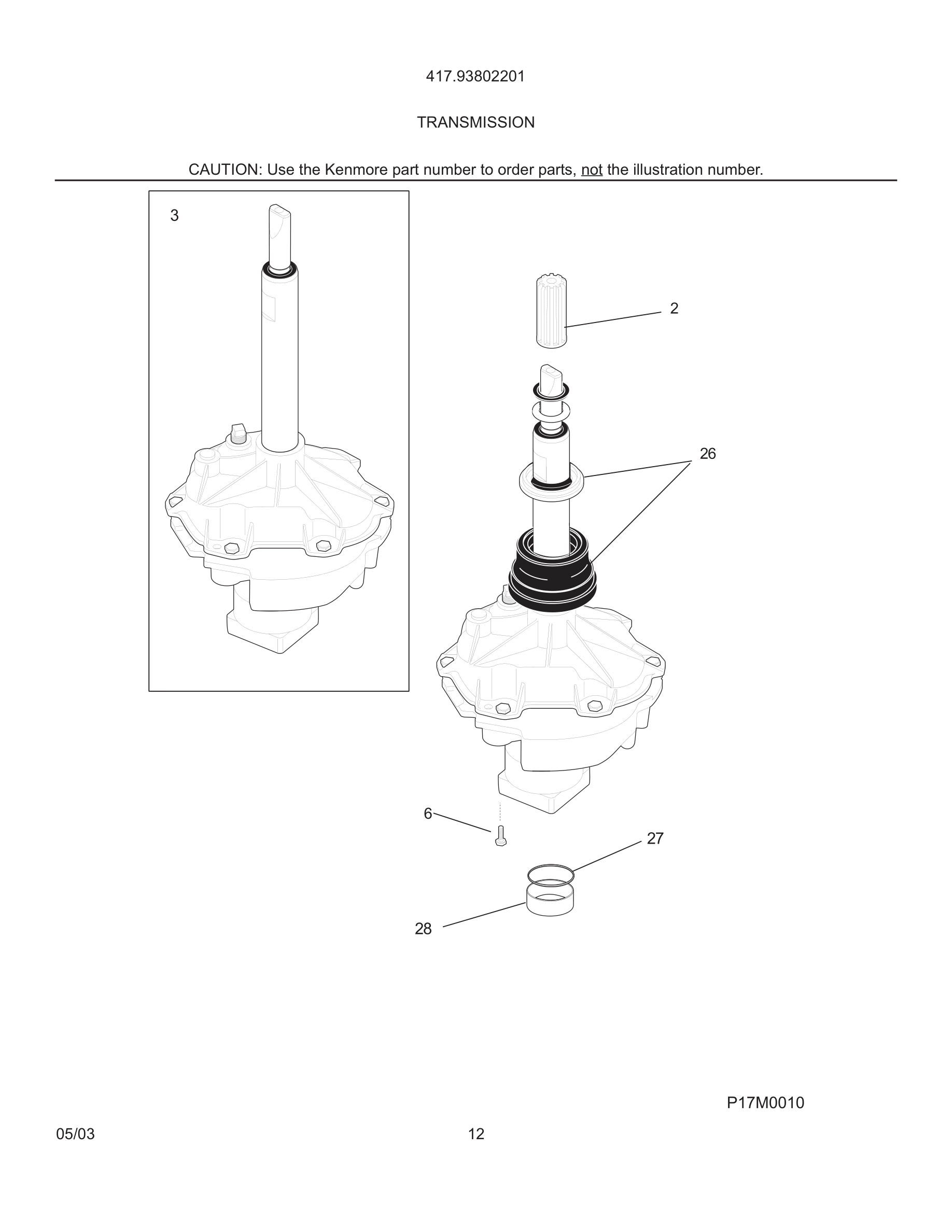 417.93802201

TRANSMISSION

CAUTION: Use the Kenmore part number to order parts, not the illustration number.

3

2

26

6

27

28

P17M0010

05/03

12