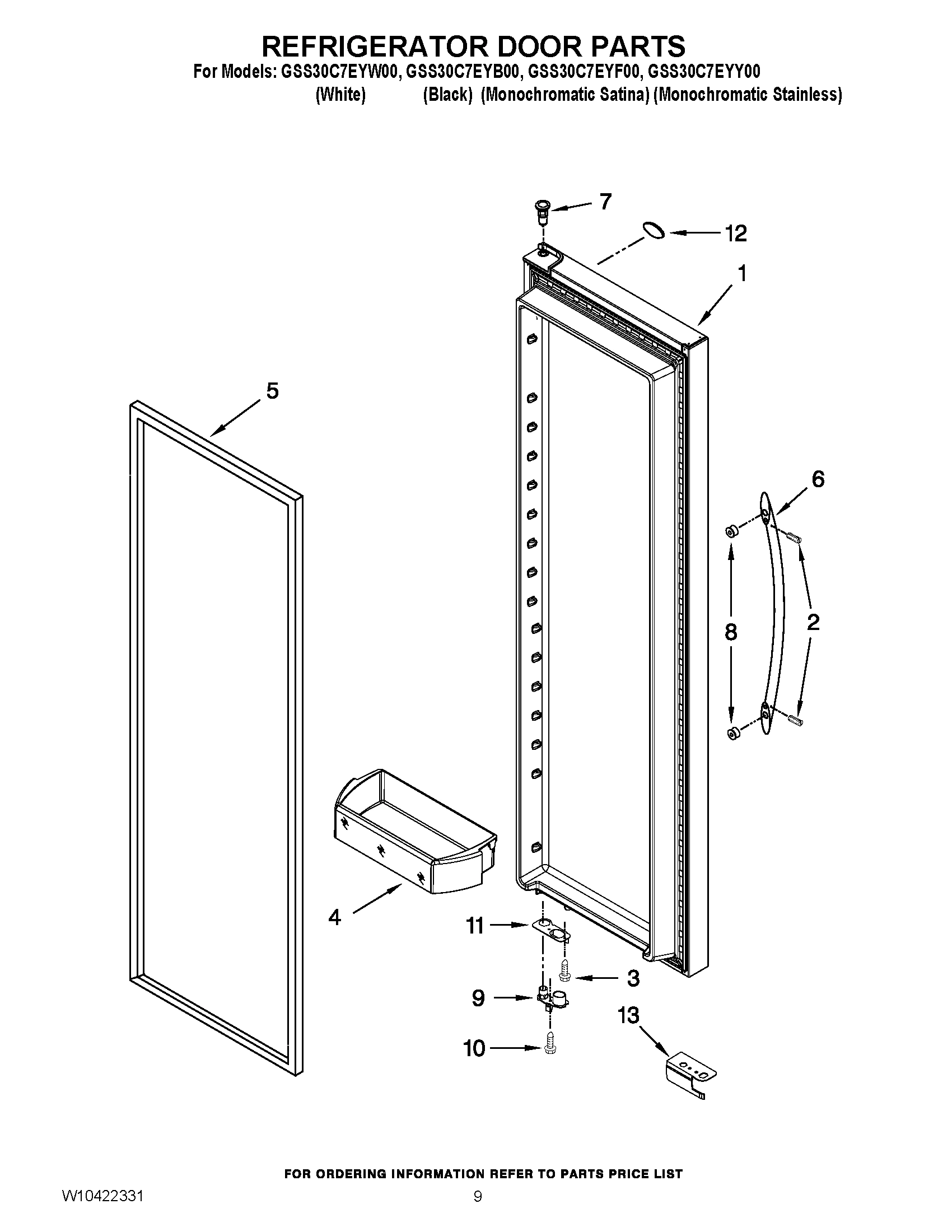 REFRIGERATOR DOOR PARTS

For Models: GSS30C7EYW00, GSS30C7EYB00, GSS30C7EYF00, GSS30C7EYY00
(White) (Black) (Monochromatic Satina) (Monochromatic Stainless)

7
12
1
5
6
8
2
4
11
3
9
13
10

FOR ORDERING INFORMATION REFER TO PARTS PRICE LIST

W10422331

9