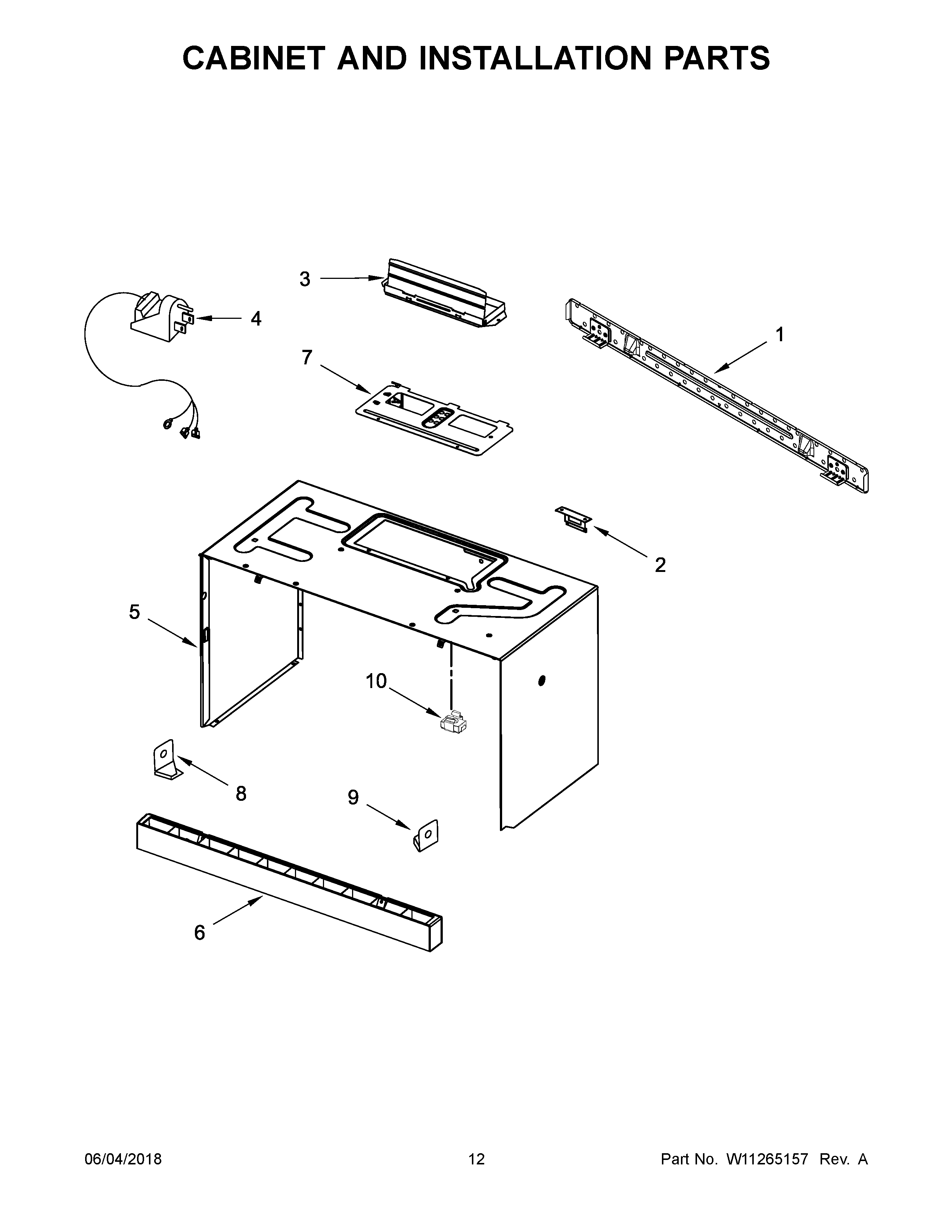 CABINET AND INSTALLATION PARTS

3

4

1

7

2

5

10

8

9

6

06/04/2018 12 Part No. W11265157 Rev. A