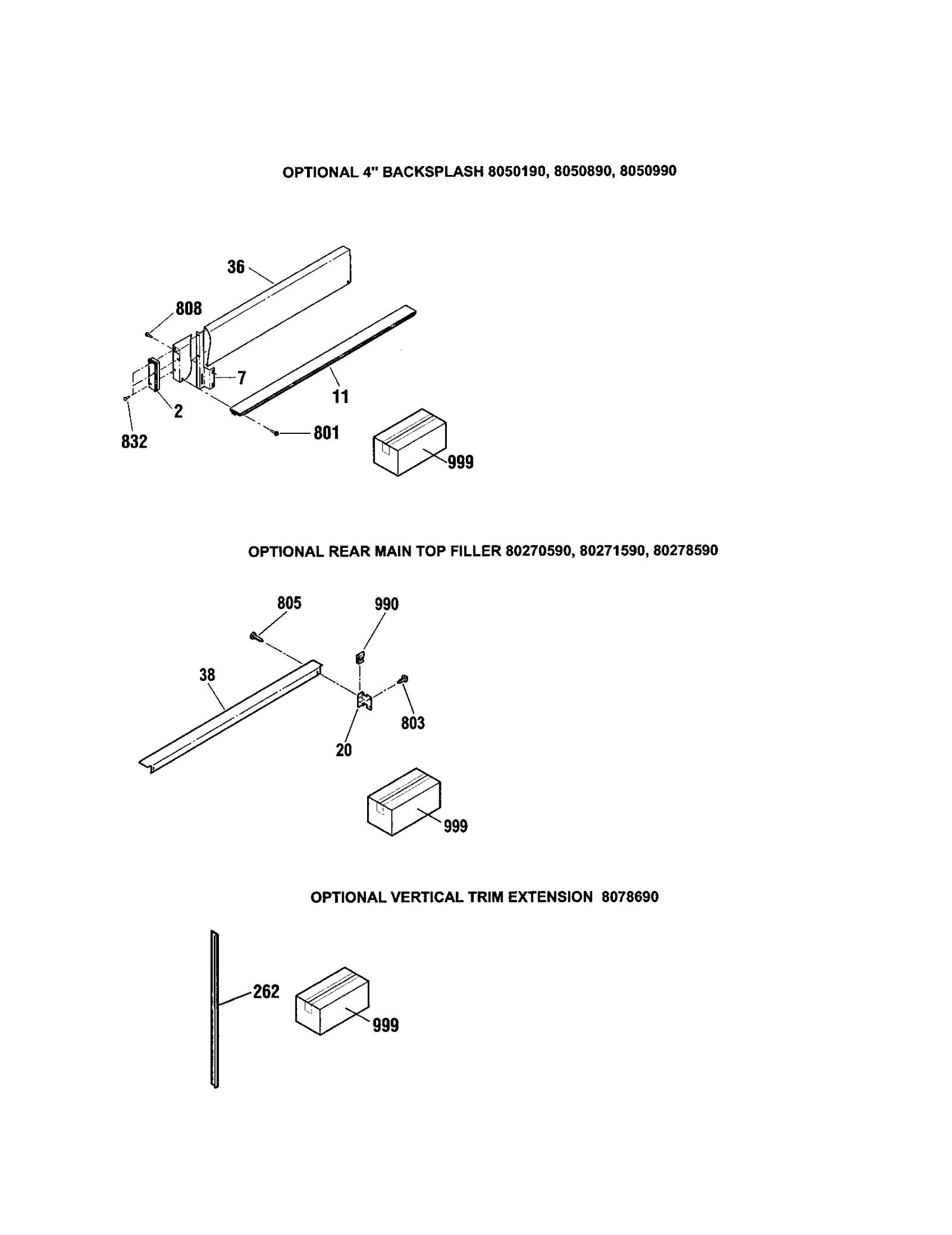 OPTIONAL 4" BACKSPLASH 8050190, 8050890, 8050990

36

808

7

11

2

832

801

999

OPTIONAL REAR MAIN TOP FILLER 80270590, 80271590, 80278590

805

990

38

803

20

999

OPTIONAL VERTICAL TRIM EXTENSION 8078690

262

999