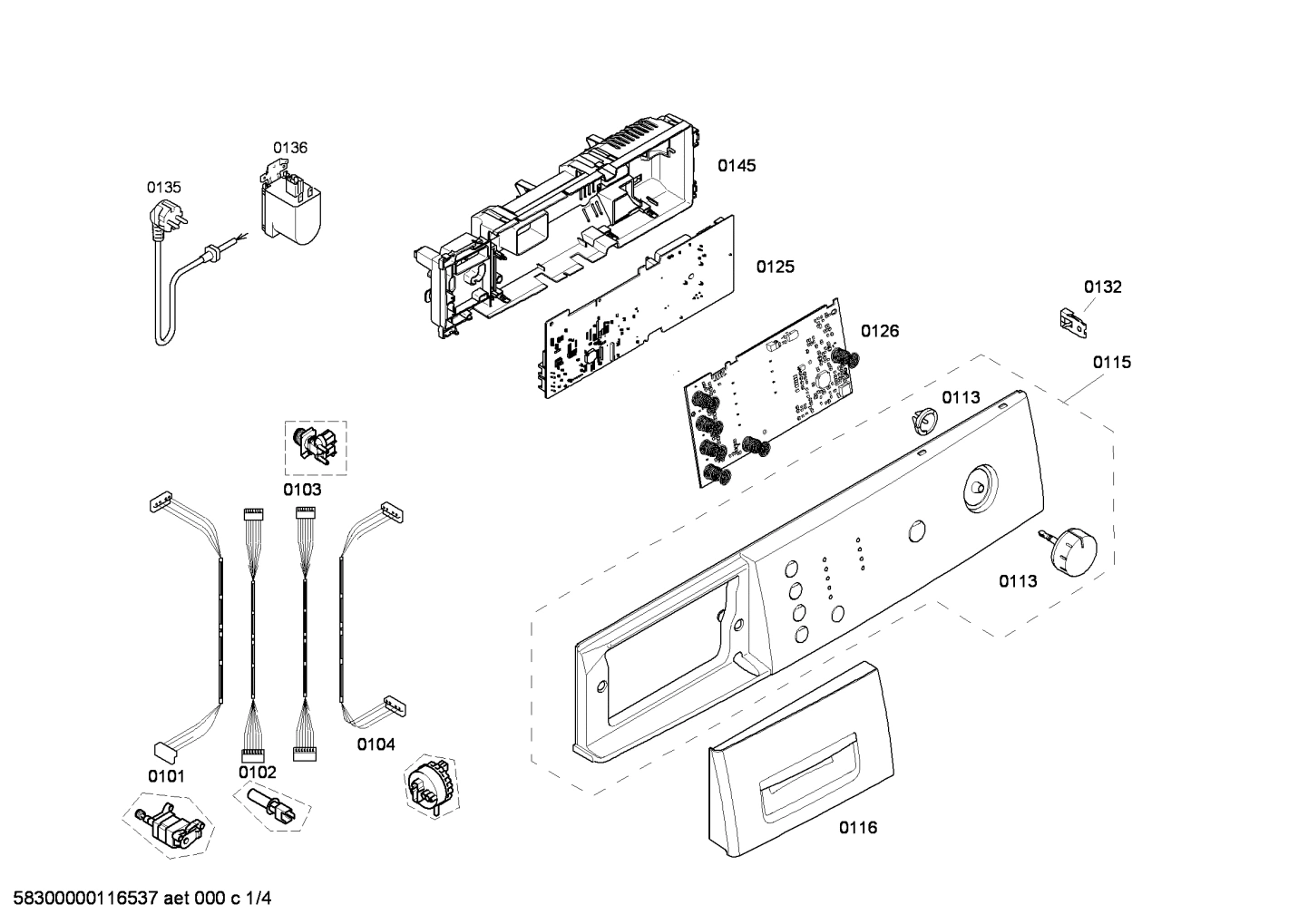 0136
0135
0145
0125
0132
0126
0115
0113
0103
0113
0104
0101
0102
0116

58300000116537 aet 000 c 1/4