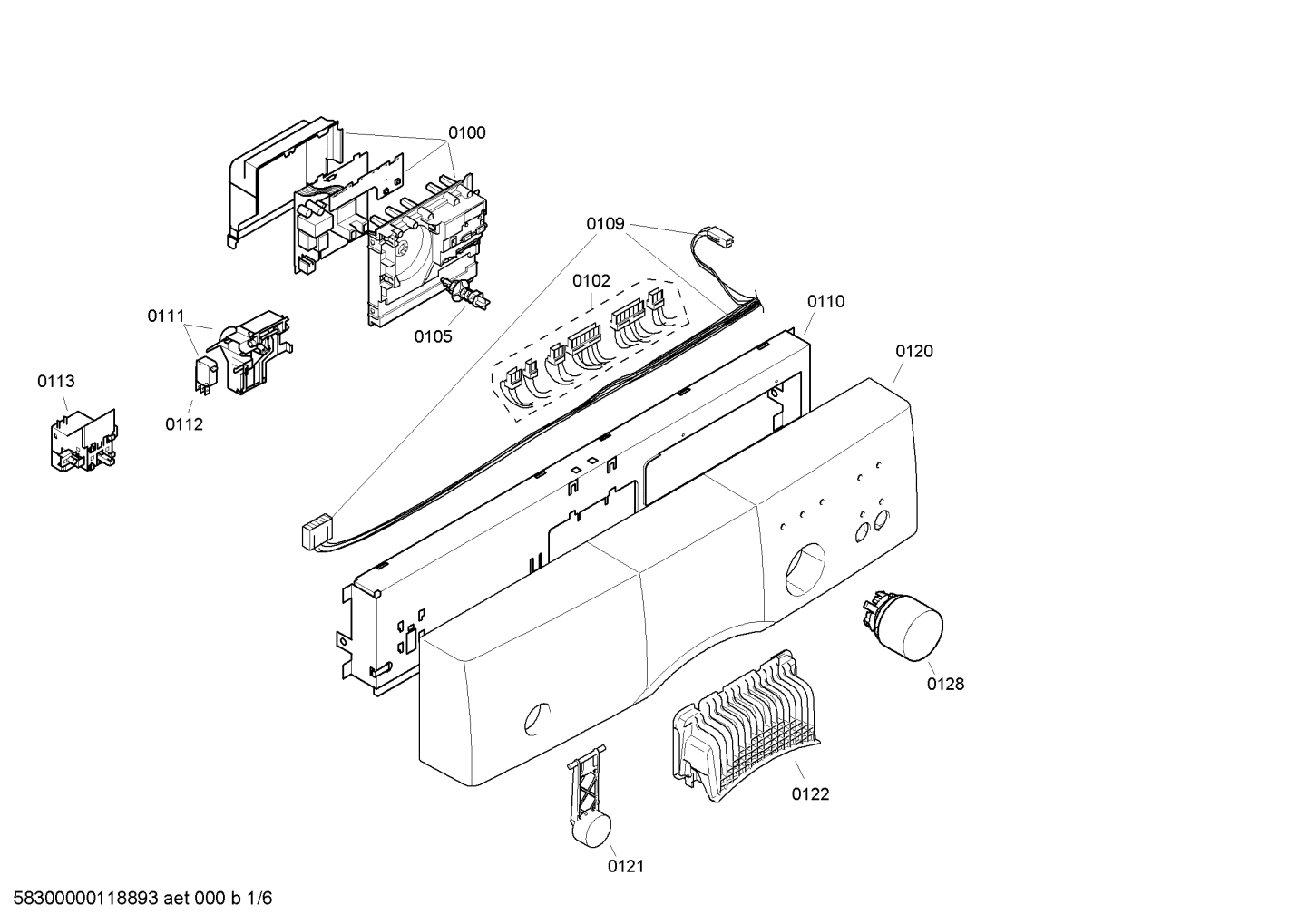 0100
0109
0102
0110
0111
0105
0120
0113
0112
0128
0122
0121
58300000118893 aet 000 b 1/6