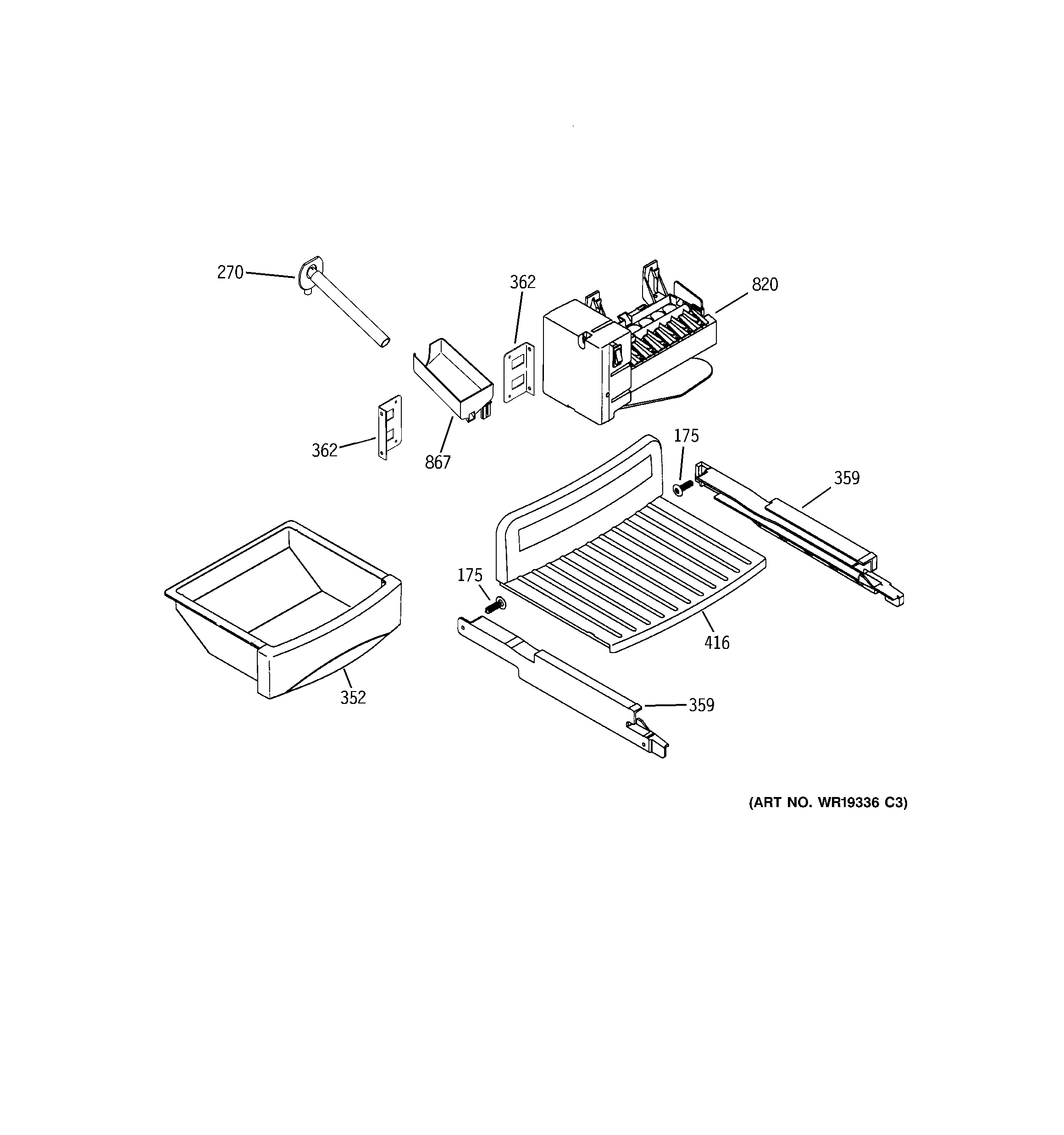 270

362

820

362

867

175

359

175

416

352

359

(ART NO. WR19336 C3)