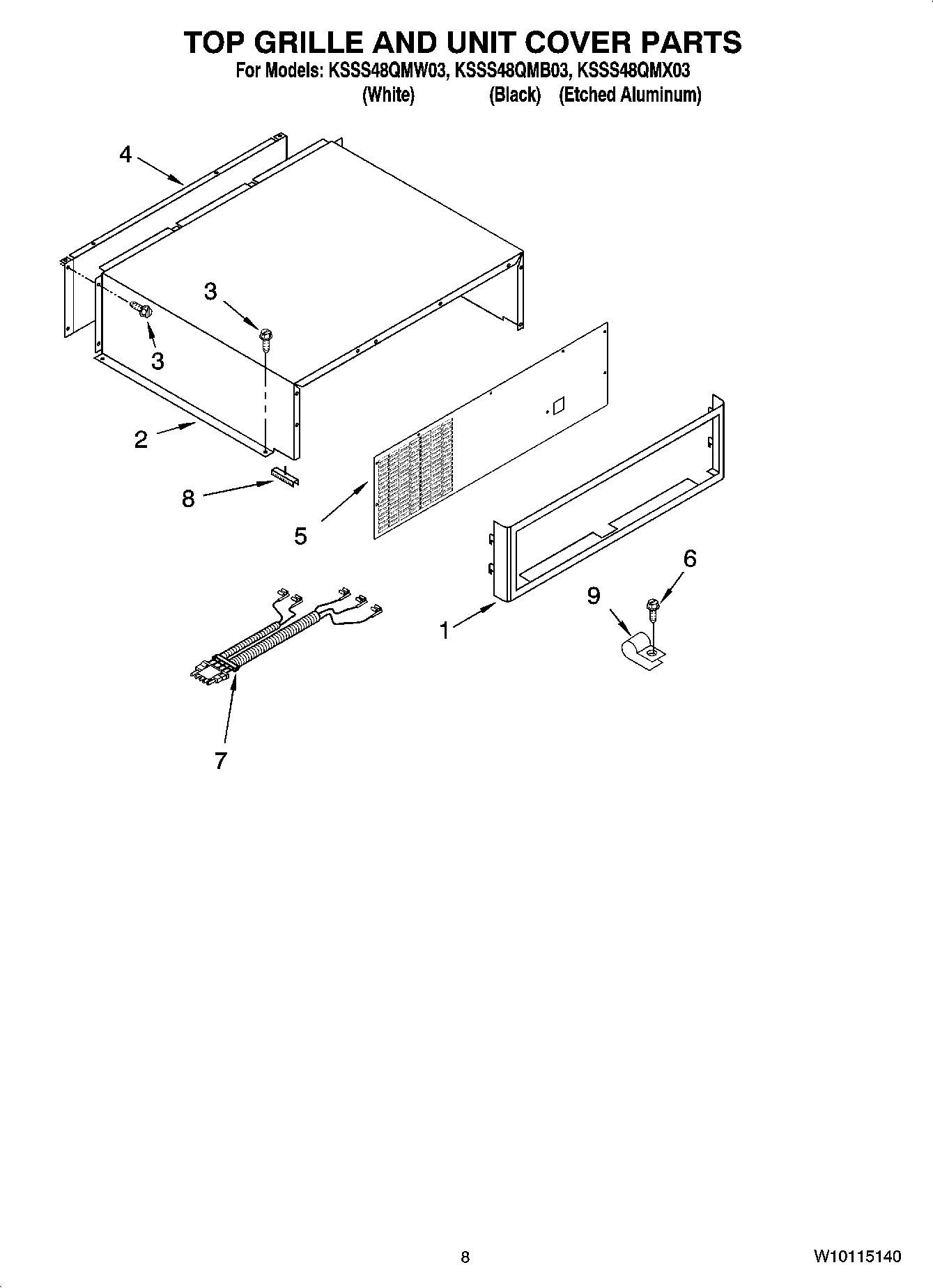 TOP GRILLE AND UNIT COVER PARTS
For Models: KSSS48QMW03, KSSS48QMB03, KSSS48QMX03
(White) (Black) (Etched Aluminum)

4
3
3
2
8
5
6
9
1
7

8

W10115140