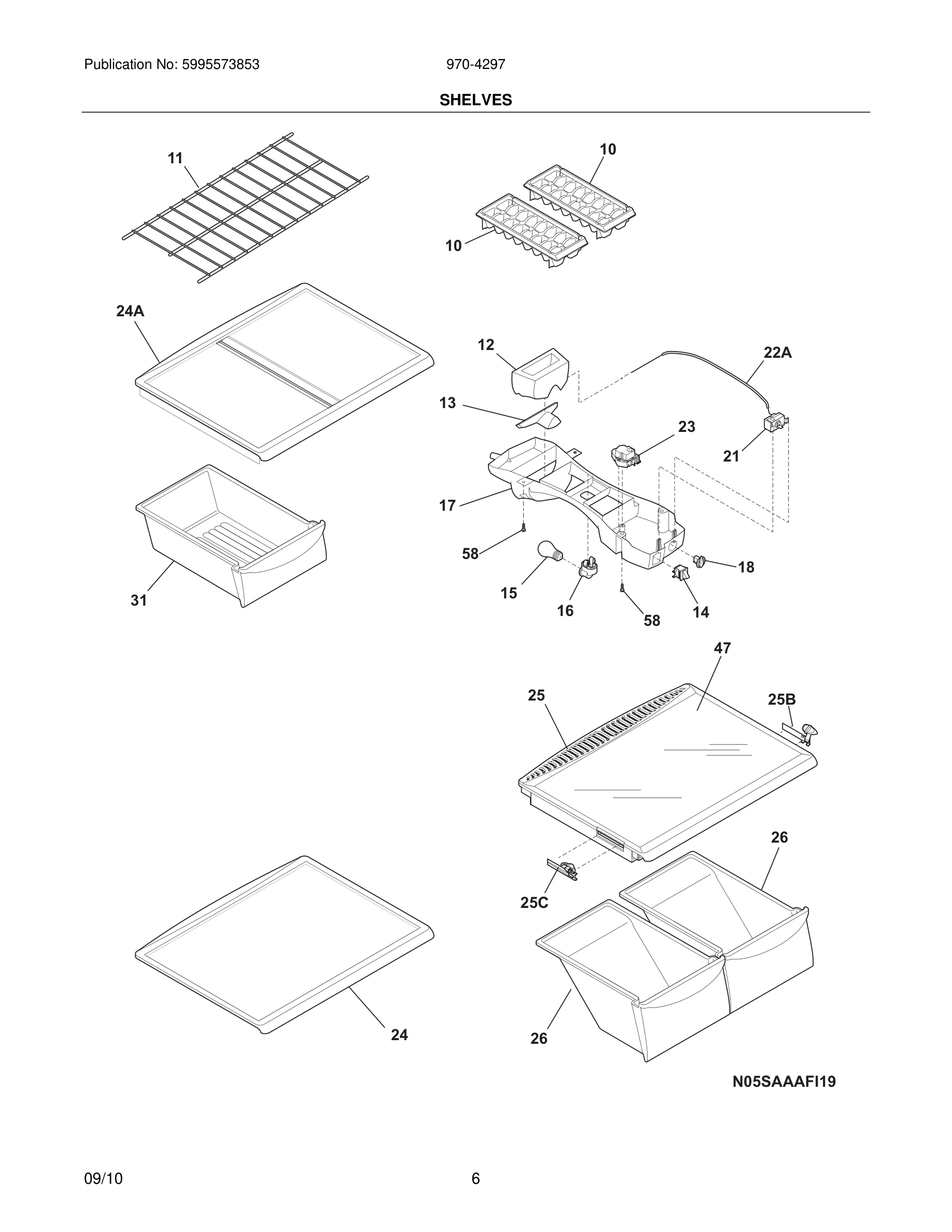 Publication No: 5995573853

970-4297

SHELVES

11

10

10

24A

12

22A

13

23

21

17

58

18

15

16

58

14

31

47

25

25B

26

25C

24

26

N05SAAAFI19

09/10

6