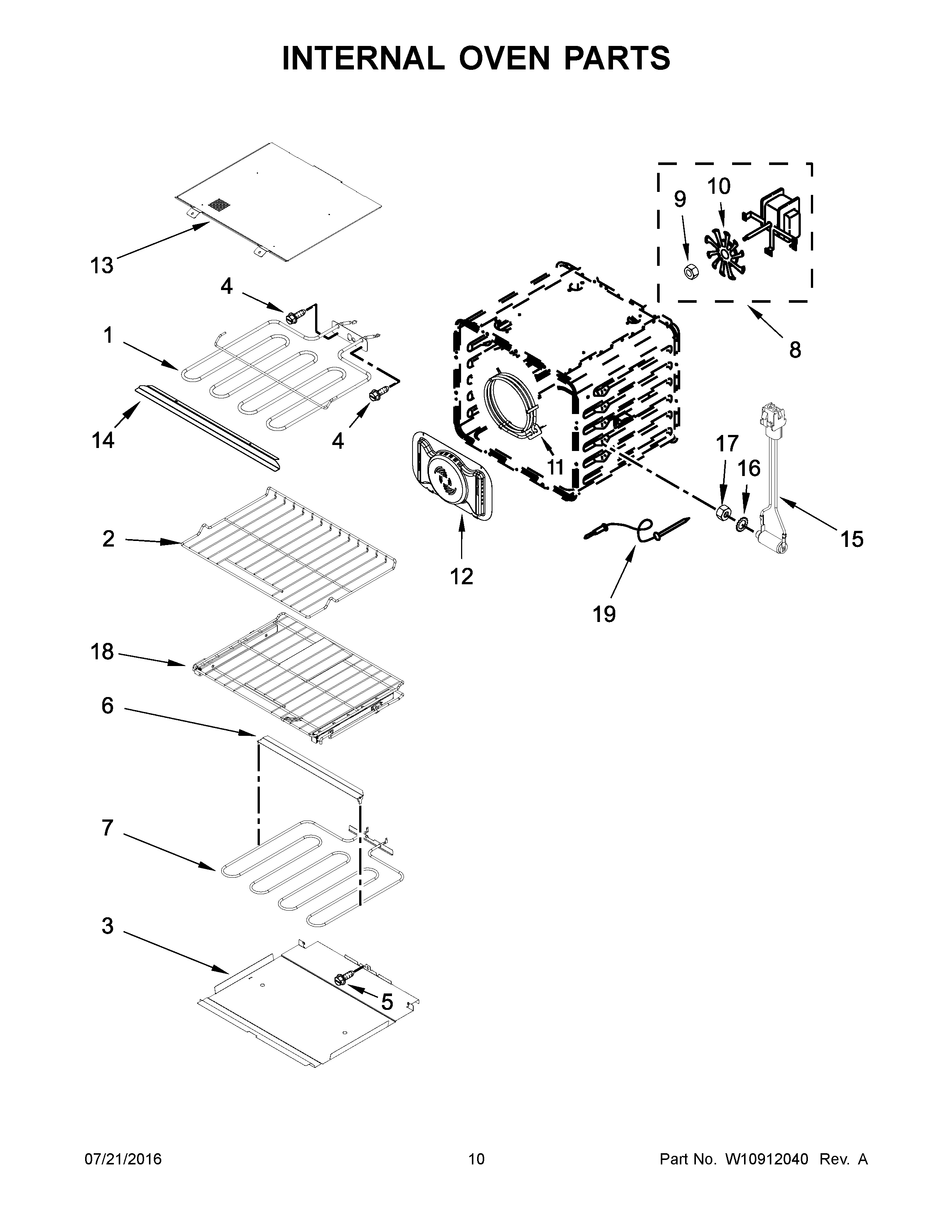 INTERNAL OVEN PARTS

13

4

1

14

4

2

18

6

7

3

5

9

10

8

11

12

17

16

15

19

07/21/2016

10

Part No. W10912040 Rev. A