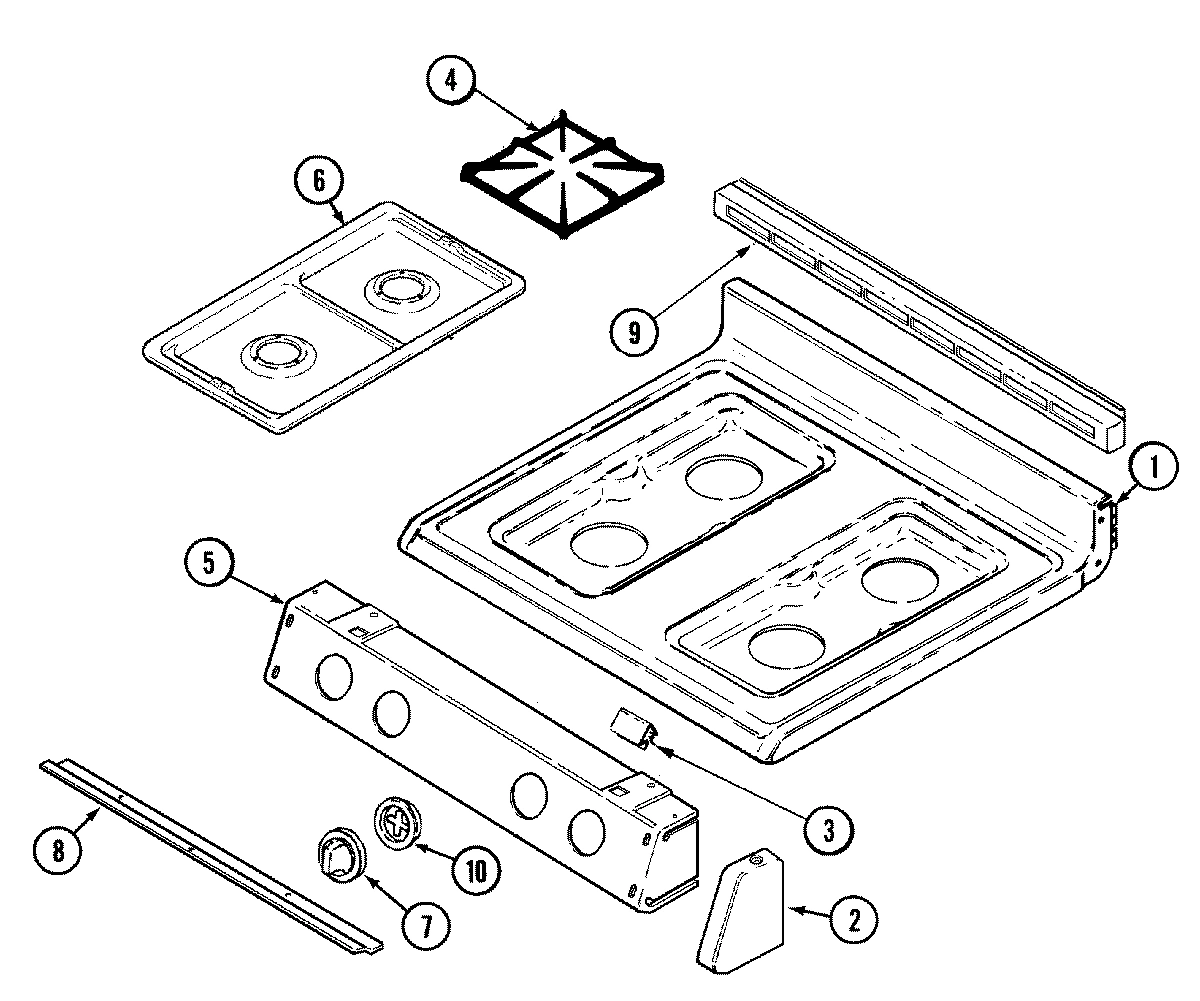 4
6
9
1
5
3
8
10
7
2