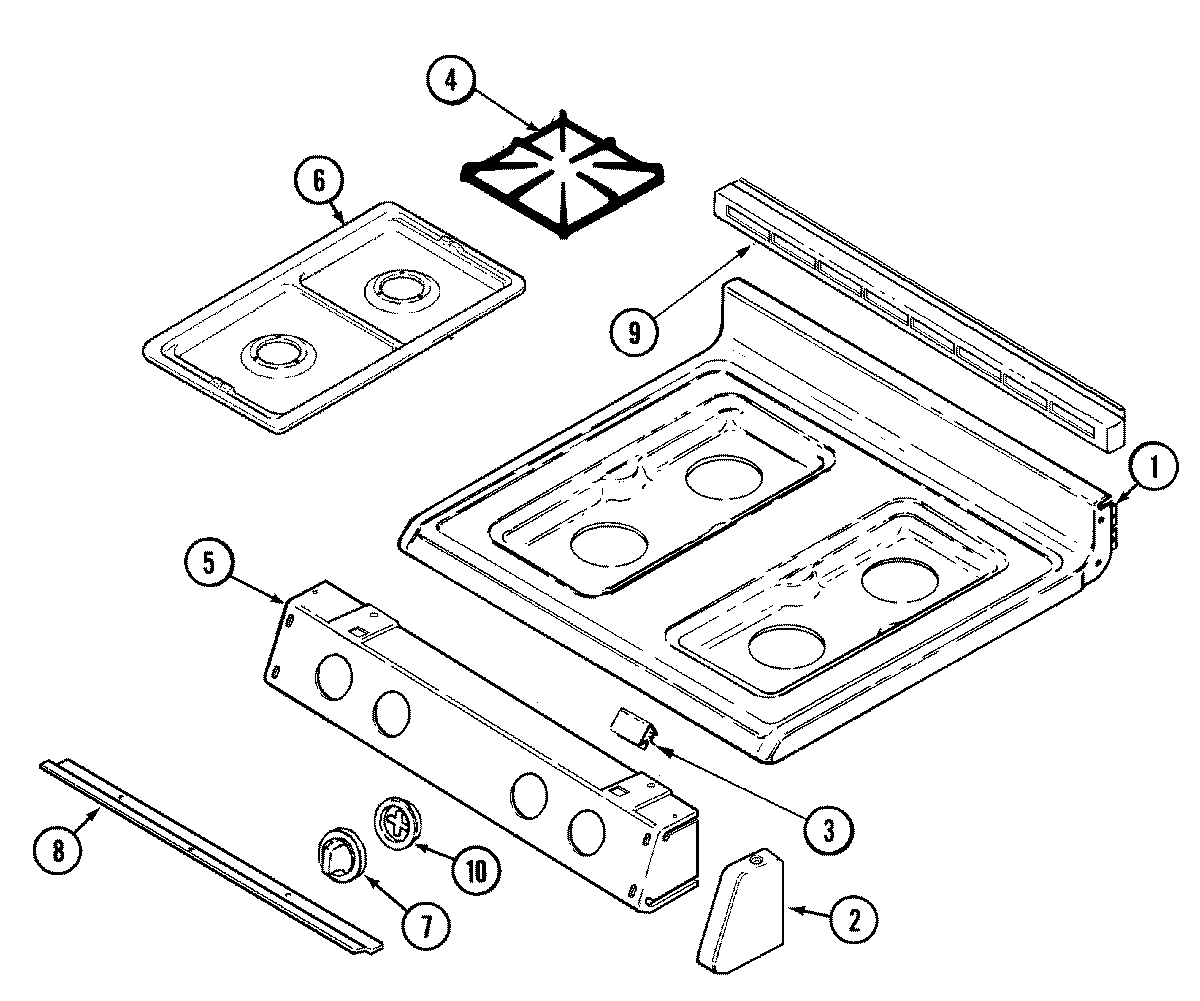 4
6
9
1
5
3
8
10
7
2