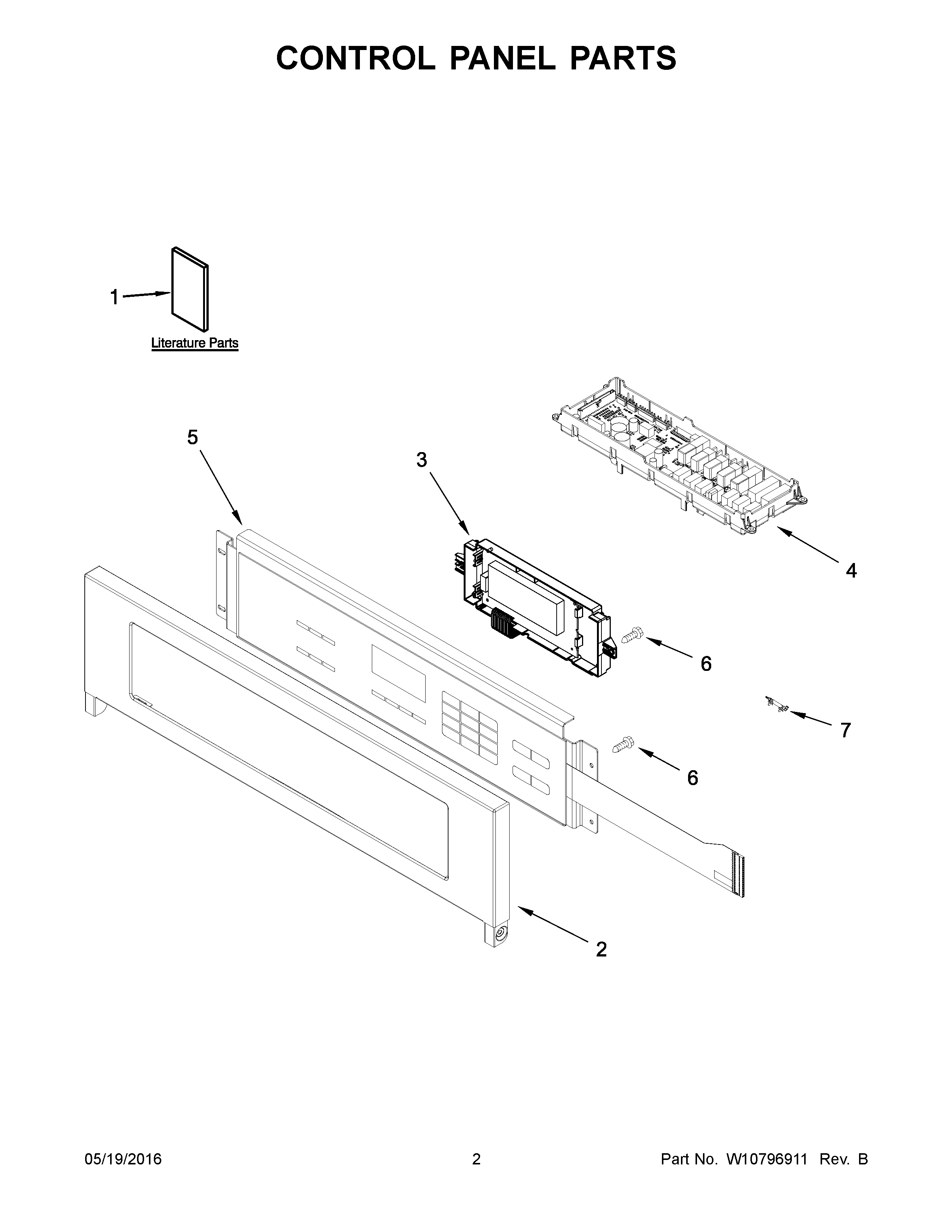 CONTROL PANEL PARTS

1

Literature Parts

5

3

4

6

7

6

2

05/19/2016

2

Part No. W10796911 Rev. B