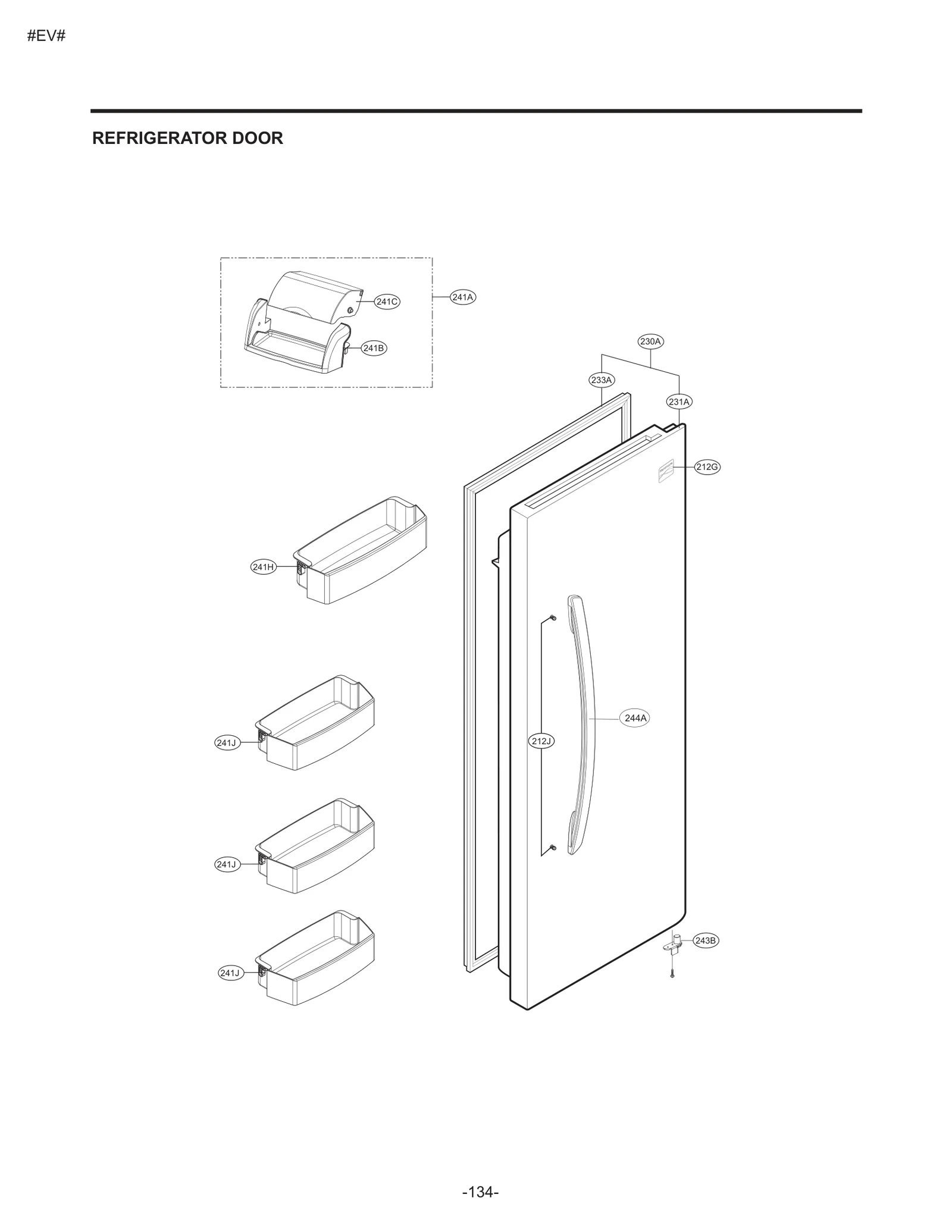 #EV#

REFRIGERATOR DOOR

241C
241A
241B
230A
233A
231A
212G
241H
244A
212J
241J
241J
243B
241J

-134-