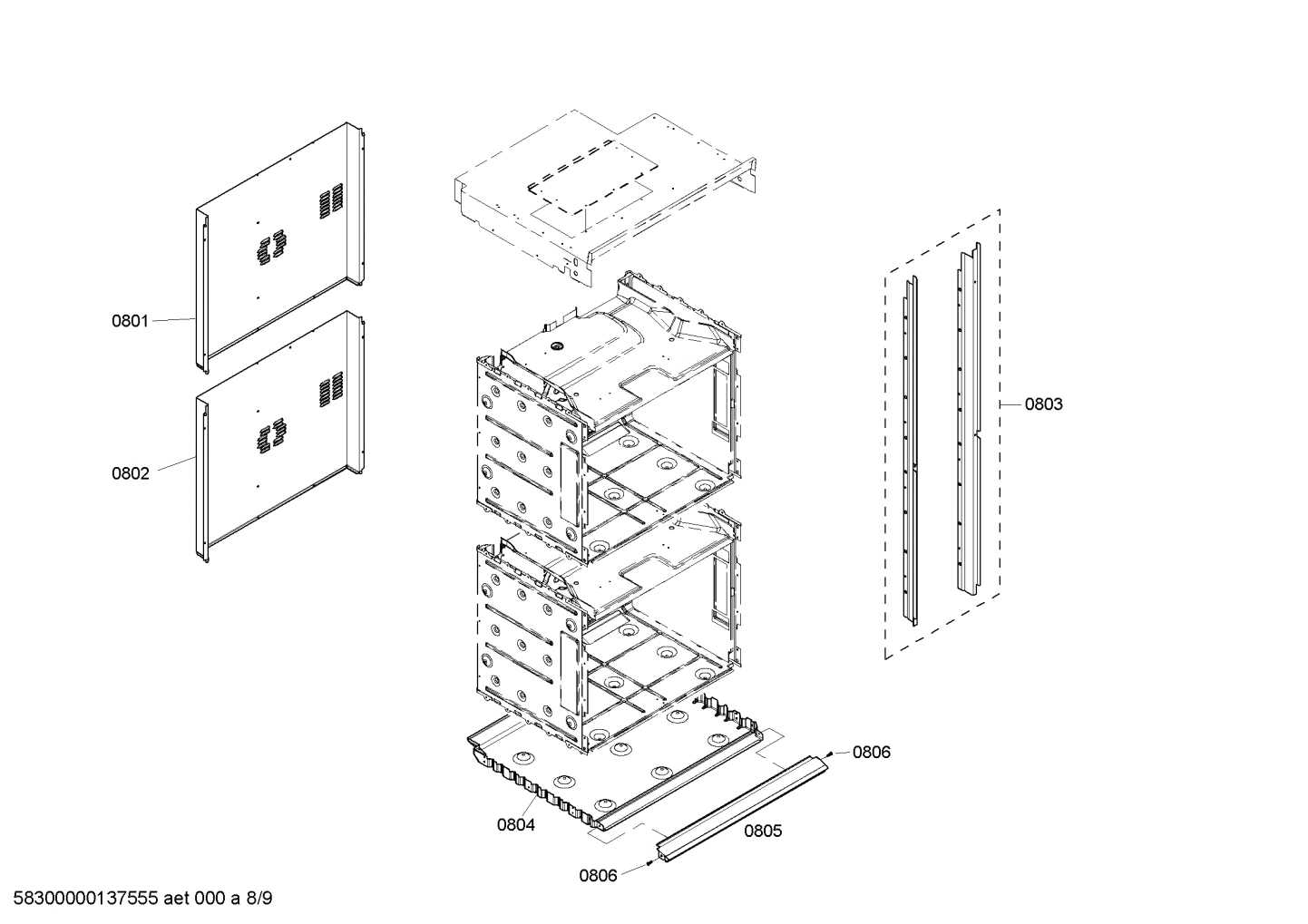 0801

0802

0803

0806

0804

0805

0806

58300000137555 aet 000 a 8/9