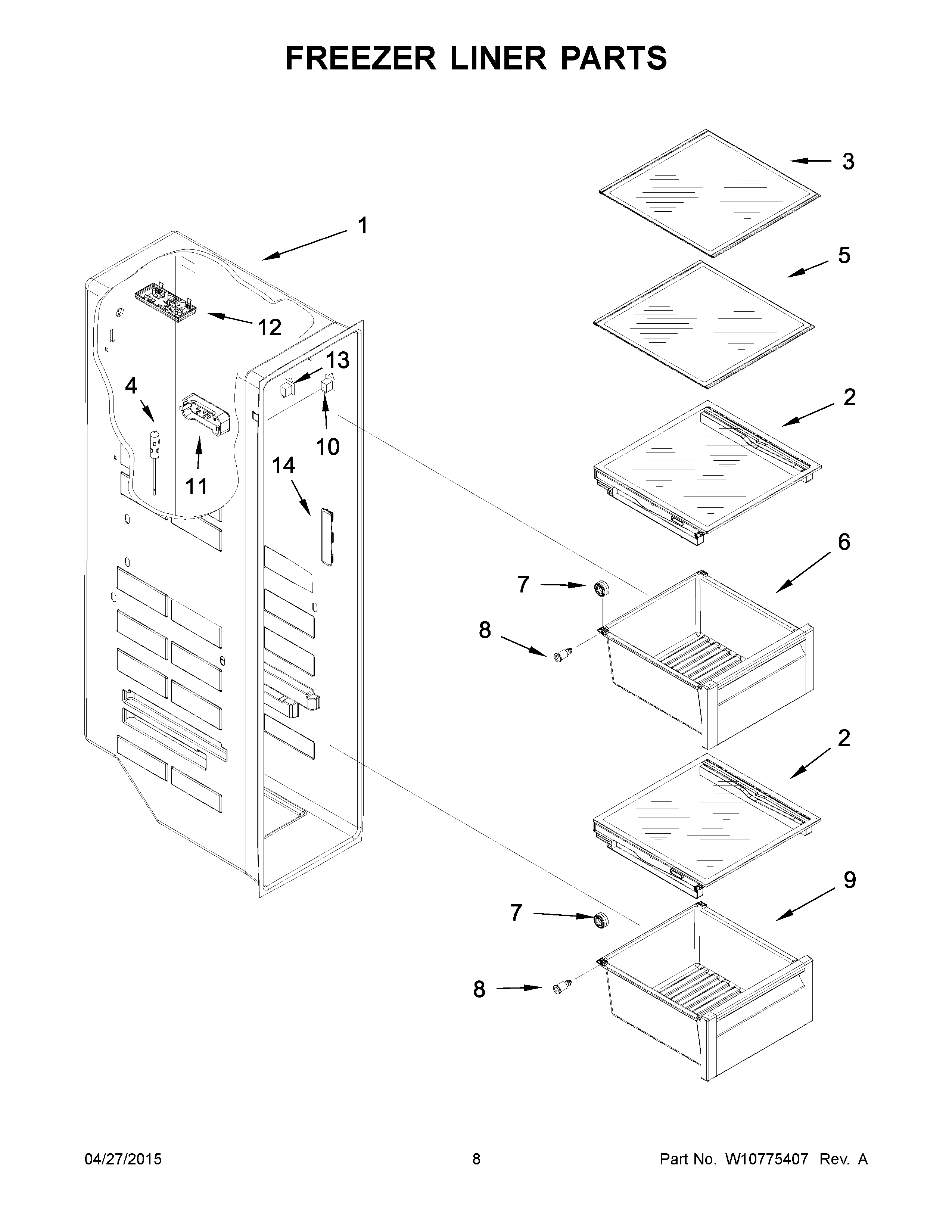 FREEZER LINER PARTS

3

1

5

12

13

4

2

10

11

14

6

7

8

2

9

7

8

04/27/2015

8

Part No. W10775407 Rev. A