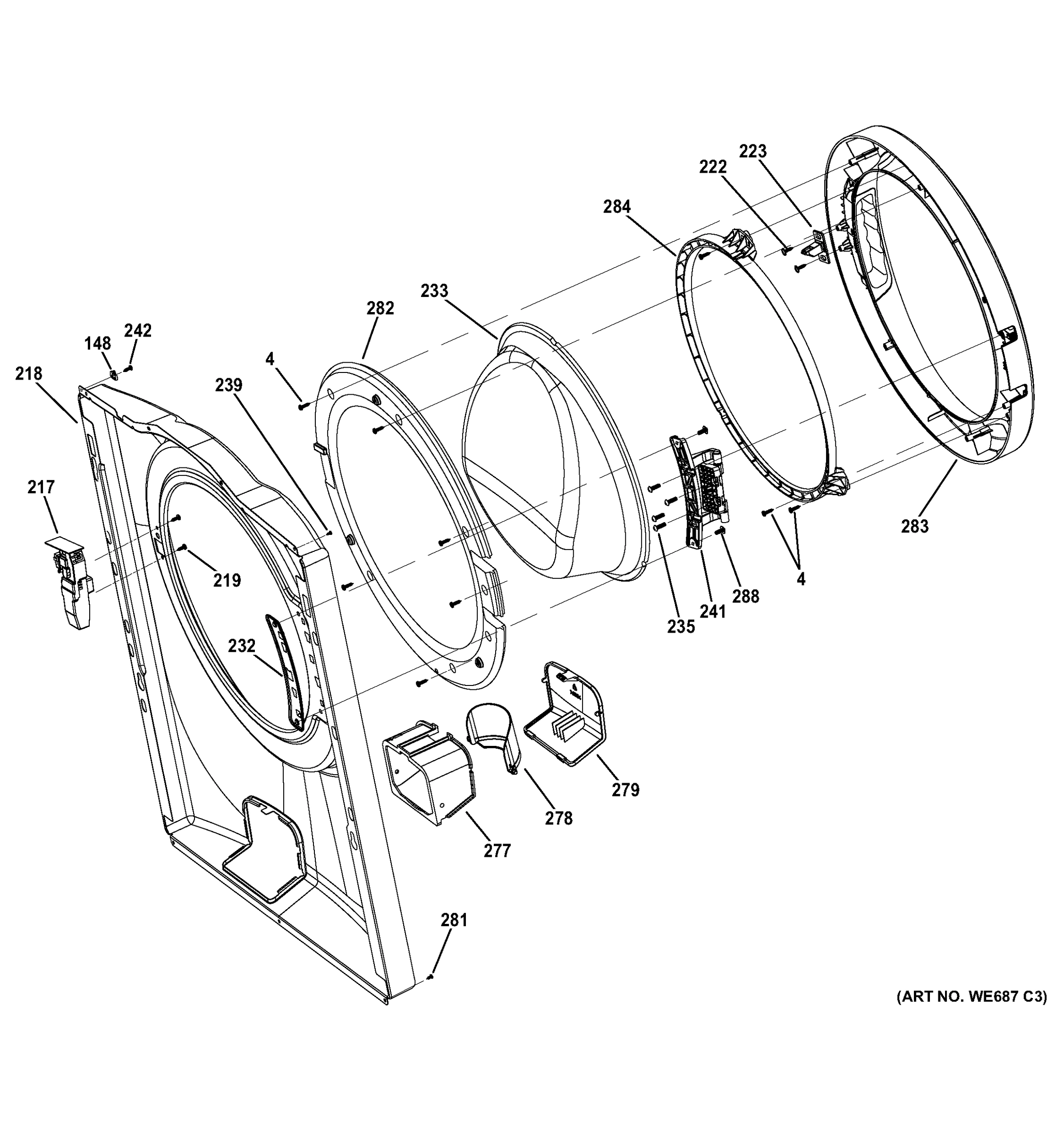 223
222
284
233
282
242
148
4
218
239
217
219
232
283
4
288
241
235
279
278
277
281
(ART NO. WE687 C3)