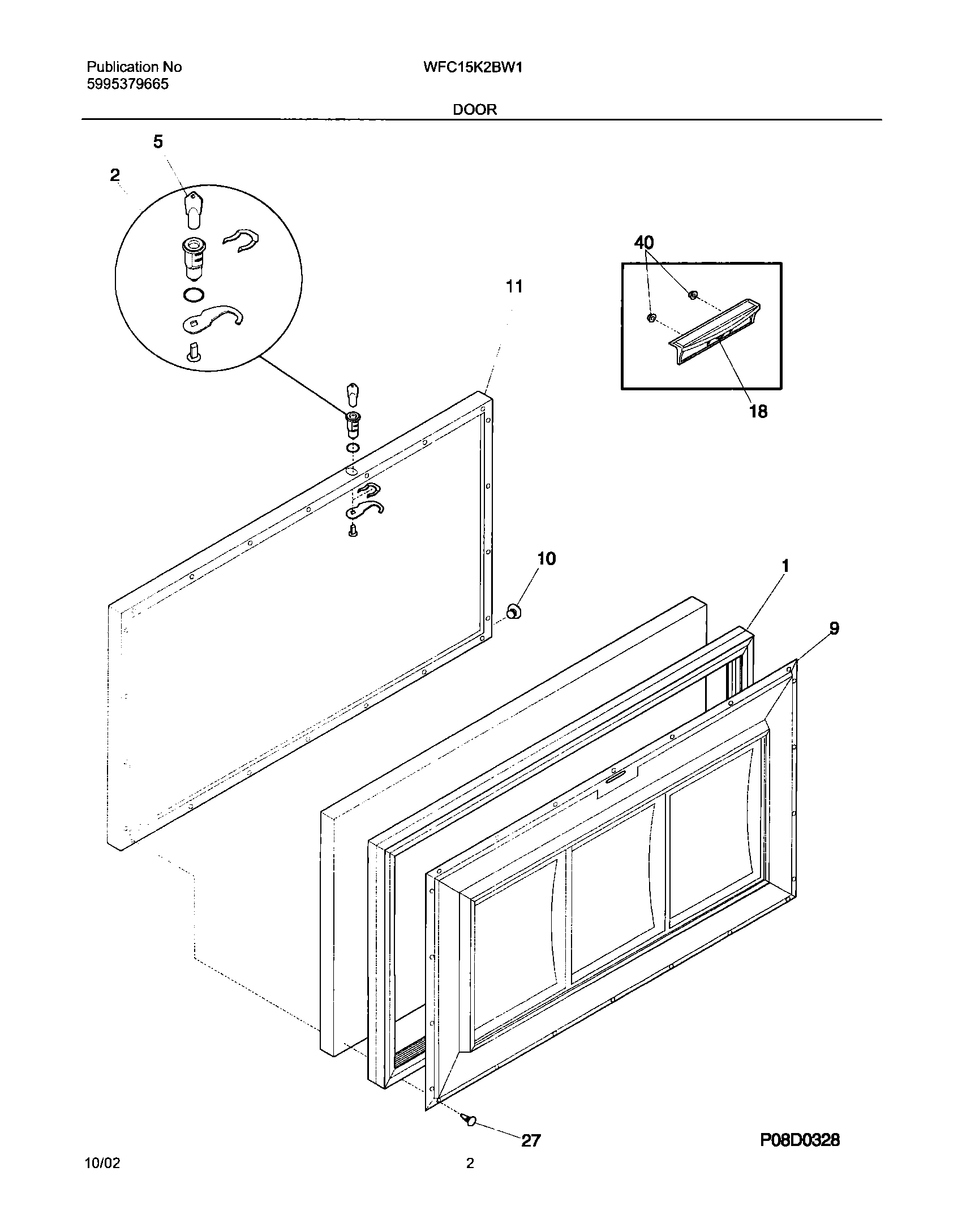 Publication No
5995379665

WFC15K2BW1

DOOR

5
2
40
11
18
10
1
9
27

P08D0328

10/02

2