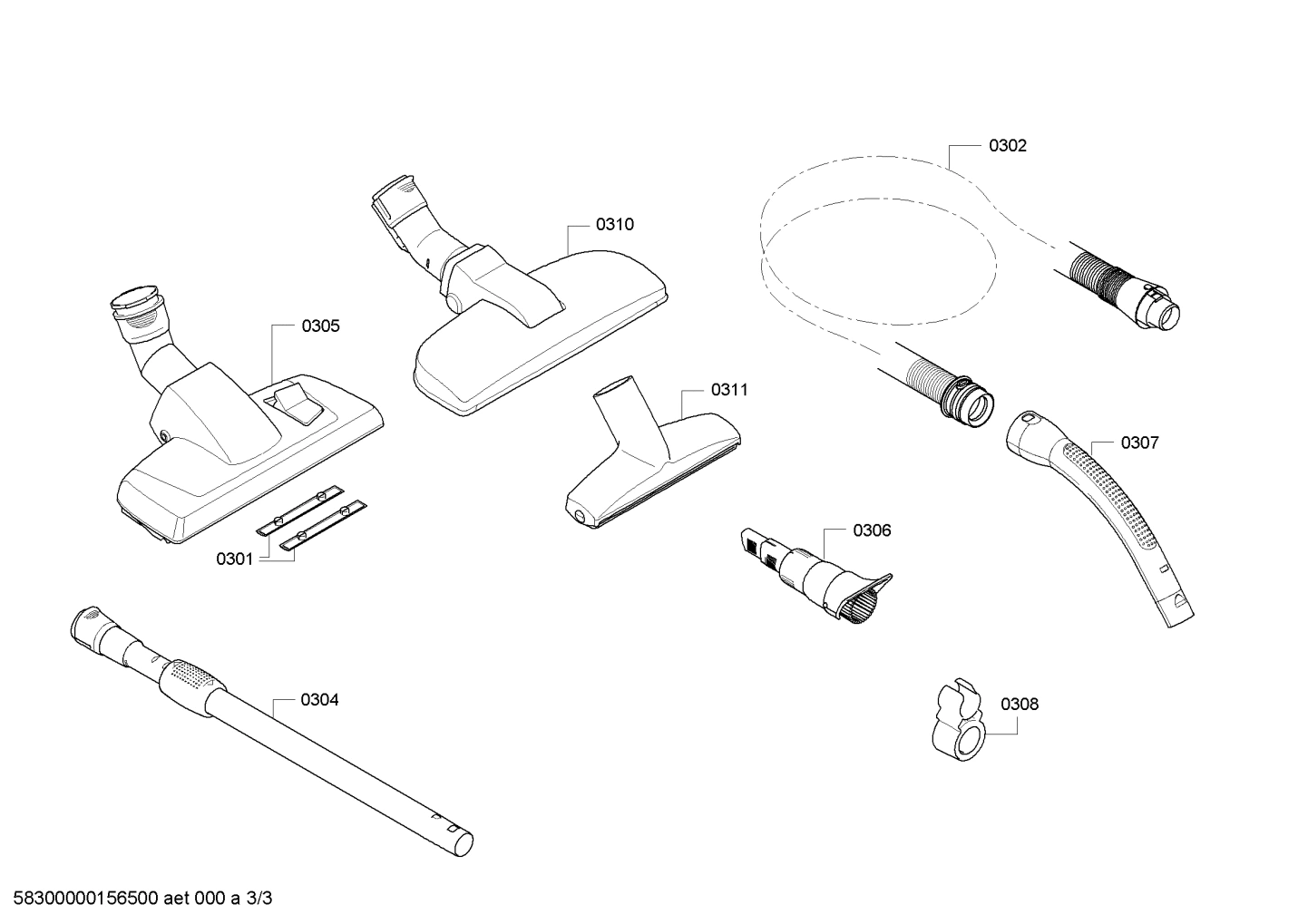 0302

0310

0305

0311

0307

0306

0301

0304

0308

58300000156500 aet 000 a 3/3